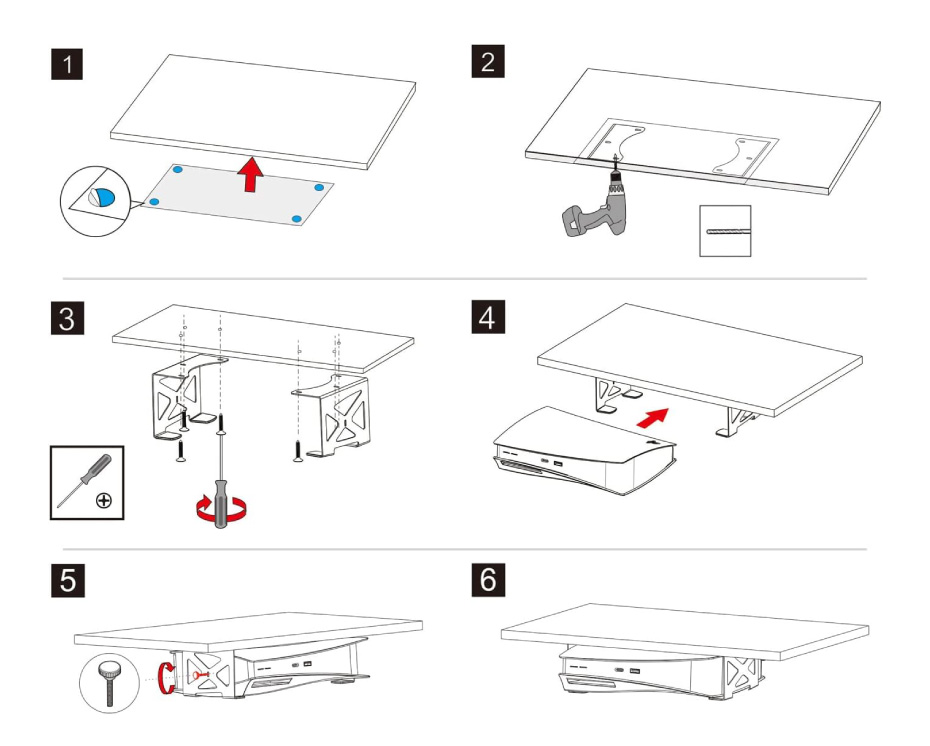 1

2

3

4

5

6