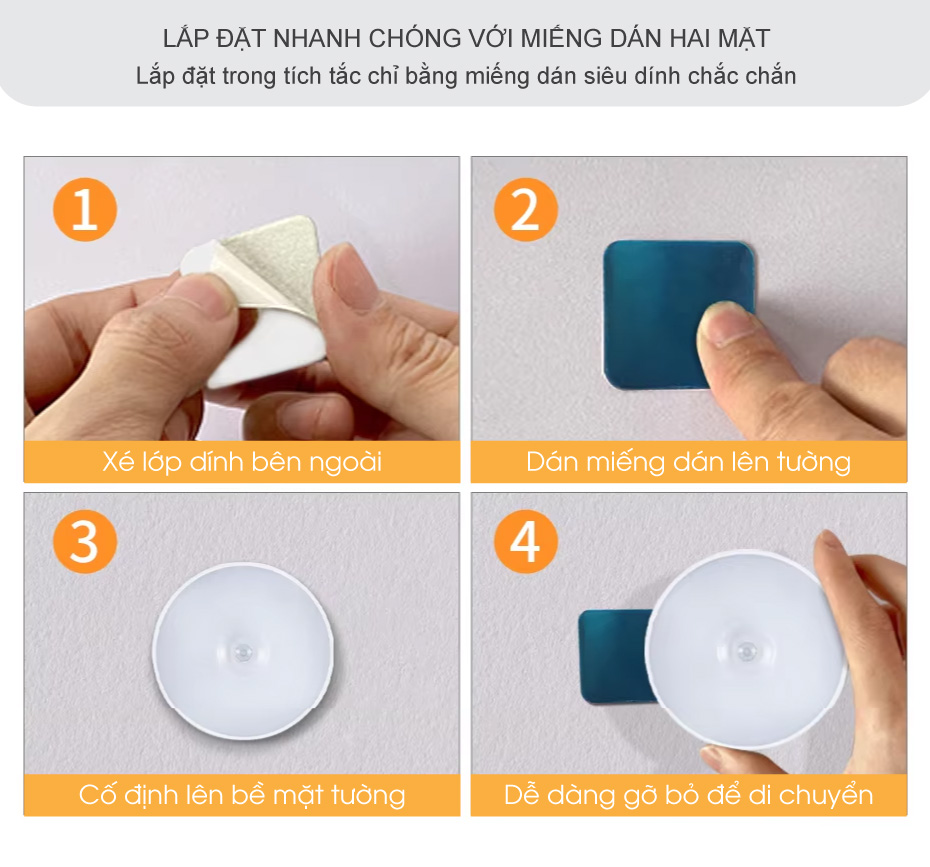 LẮP ĐẶT NHANH CHÓNG VỚI MIẾNG DÁN HAI MẶT
Lắp đặt trong tích tắc chỉ bằng miếng dán siêu dính chắc chắn

1
Xé lớp dính bên ngoài

2
Dán miếng dán lên tường

3
Cố định lên bề mặt tường

4
Dễ dàng gỡ bỏ để di chuyển