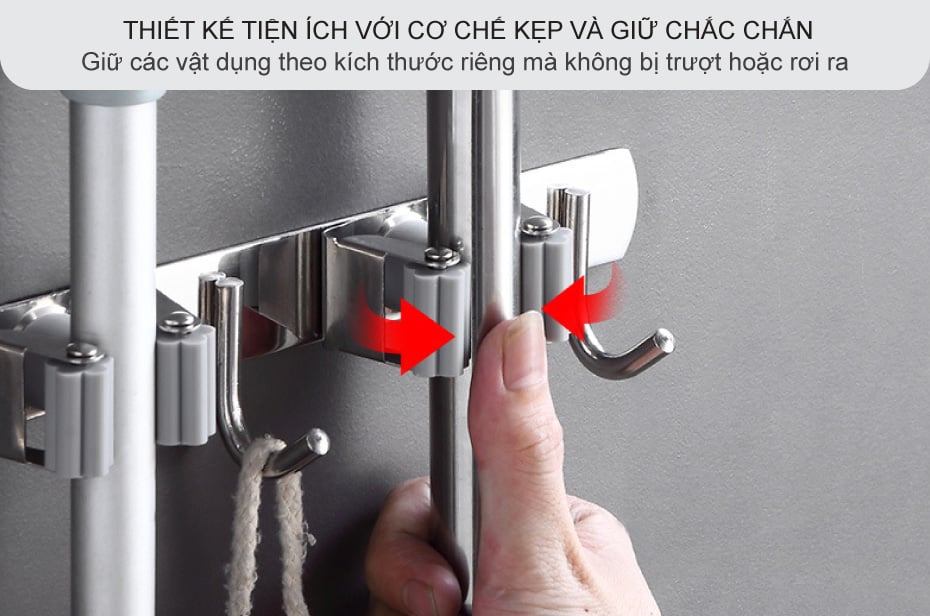 THIẾT KẾ TIỆN ÍCH VỚI CƠ CHẾ KẸP VÀ GIỮ CHẮC CHẮN
Giữ các vật dụng theo kích thước riêng mà không bị trượt hoặc rơi ra