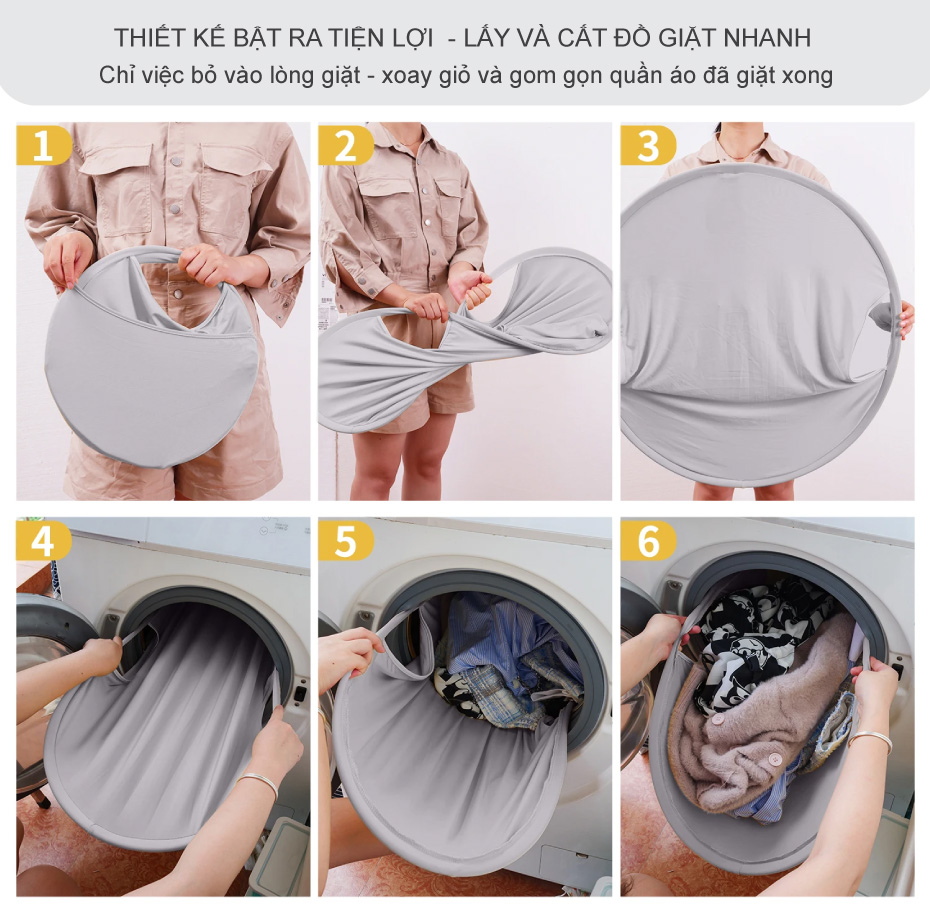 THIẾT KẾ BẬT RA TIỆN LỢI - LẤY VÀ CẤT ĐỒ GIẶT NHANH

Chỉ việc bỏ vào lòng giặt - xoay giỏ và gom gọn quần áo đã giặt xong

1

2

3

4

5

6