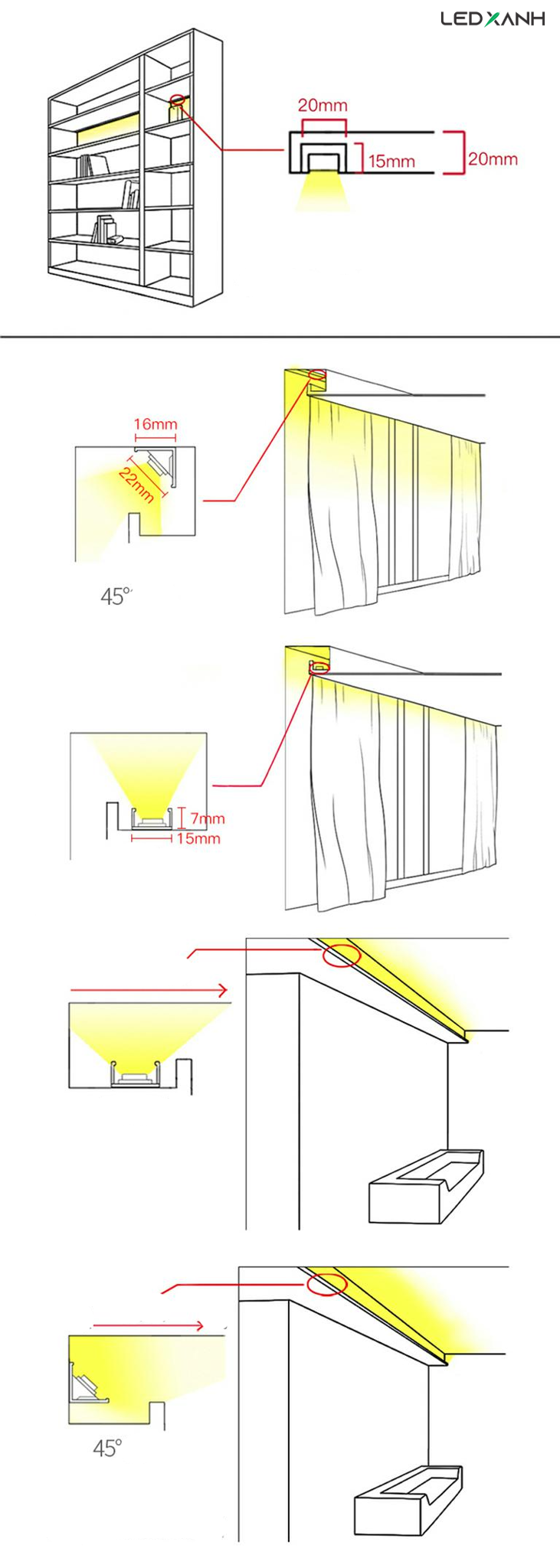 LEDXANH

20mm
15mm
20mm

16mm
22mm
45°

7mm
15mm

45°