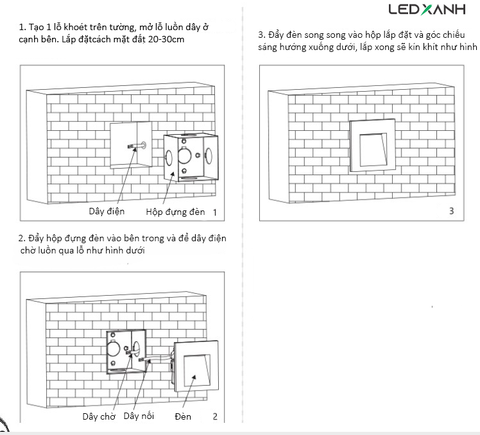 LEDXANH

1. Tạo 1 lỗ khoét trên tường, mở lỗ luồn dây ở cạnh bên. Lắp đặtcách mặt đất 20-30cm

Dây điện
Hộp đựng đèn
1

2. Đẩy hộp đựng đèn vào bên trong và để dây điện chờ luồn qua lỗ như hình dưới

Dây chờ
Dây nối
Đèn
2

3. Đẩy đèn song song vào hộp lắp đặt và góc chiếu sáng hướng xuống dưới, lắp xong sẽ kín khít như hình

3