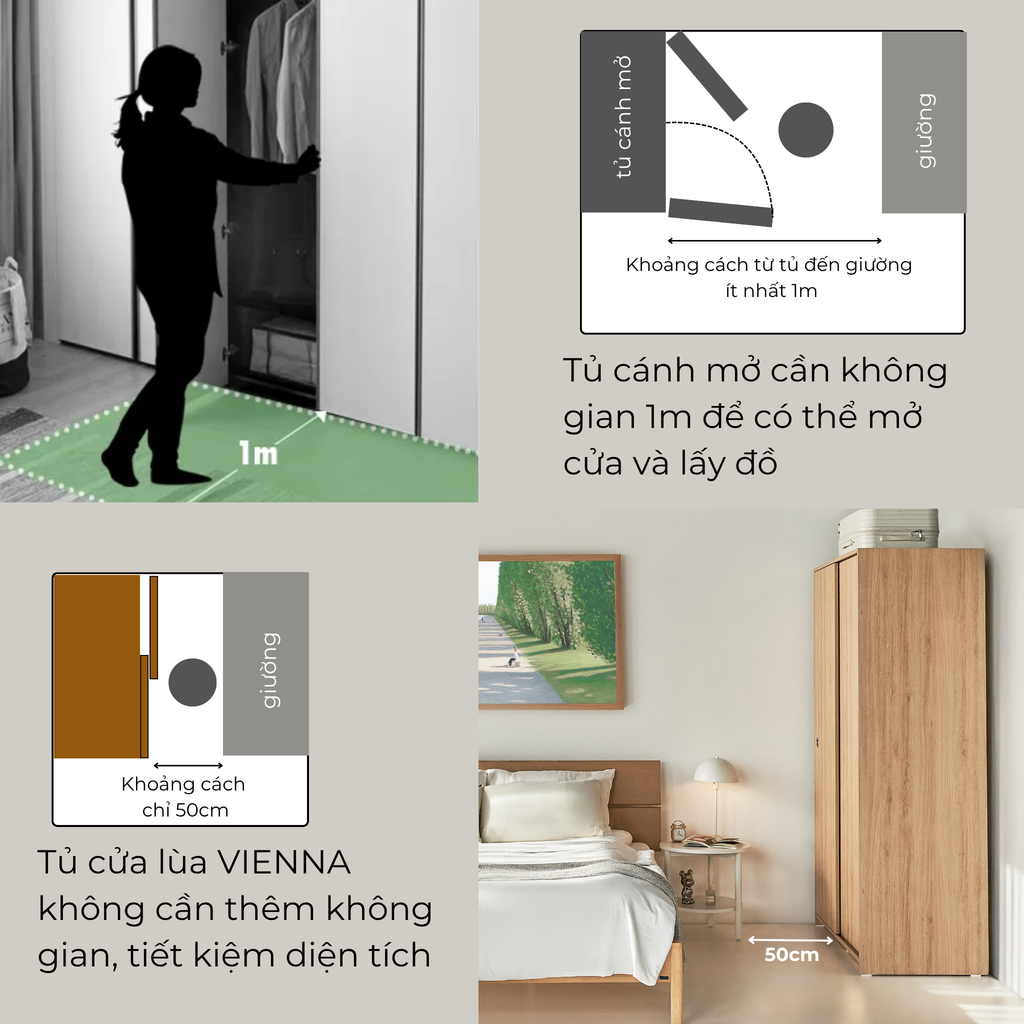 1m

tủ cánh mở

giường

Khoảng cách từ tủ đến giường ít nhất 1m

Tủ cánh mở cần không gian 1m để có thể mở cửa và lấy đồ

giường

Khoảng cách chỉ 50cm

Tủ cửa lùa VIENNA không cần thêm không gian, tiết kiệm diện tích

50cm