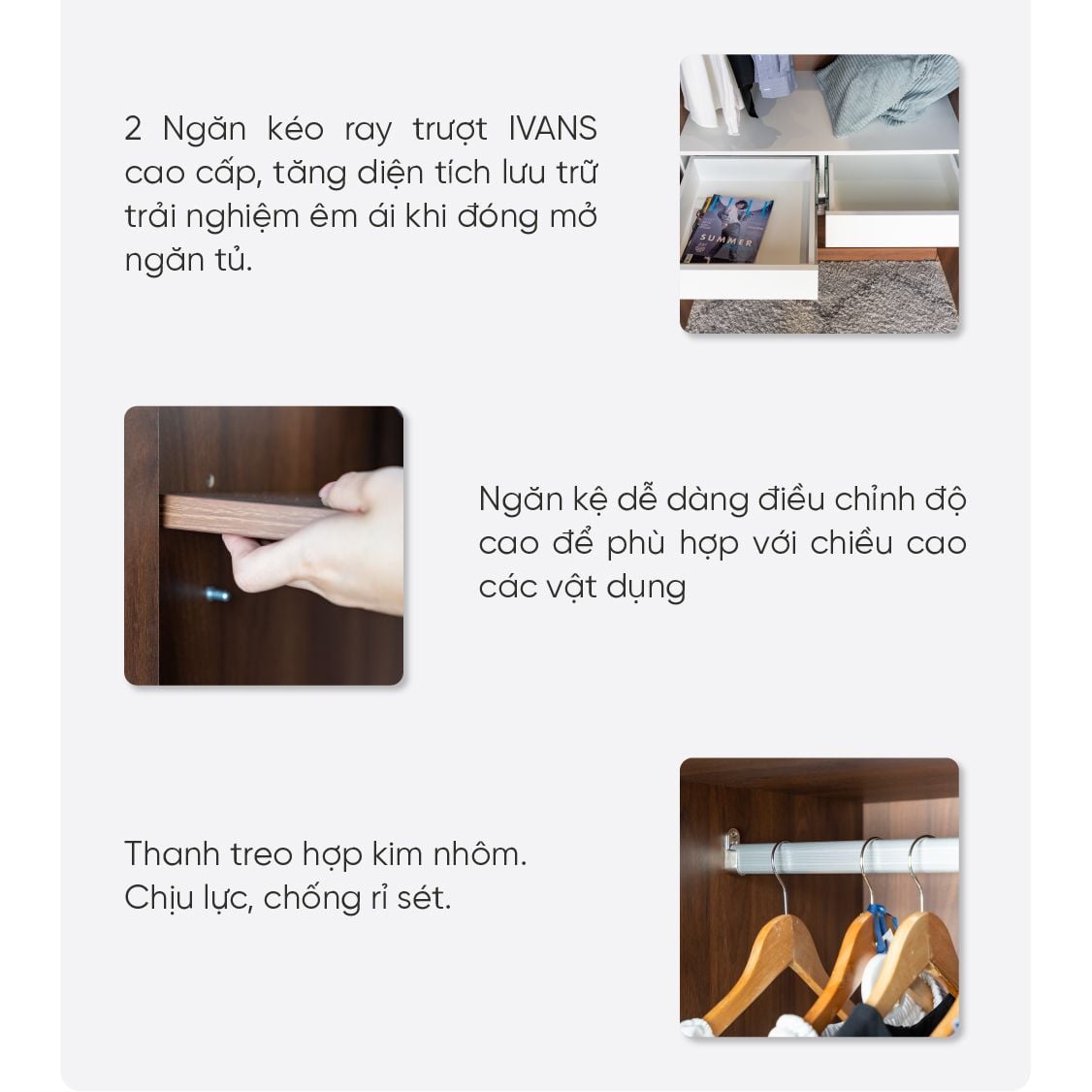 2 Ngăn kéo ray trượt IVANS cao cấp, tăng diện tích lưu trữ trải nghiệm êm ái khi đóng mở ngăn tủ.

SUMMER

Ngăn kệ dễ dàng điều chỉnh độ cao để phù hợp với chiều cao các vật dụng

Thanh treo hợp kim nhôm. Chịu lực, chống rỉ sét.