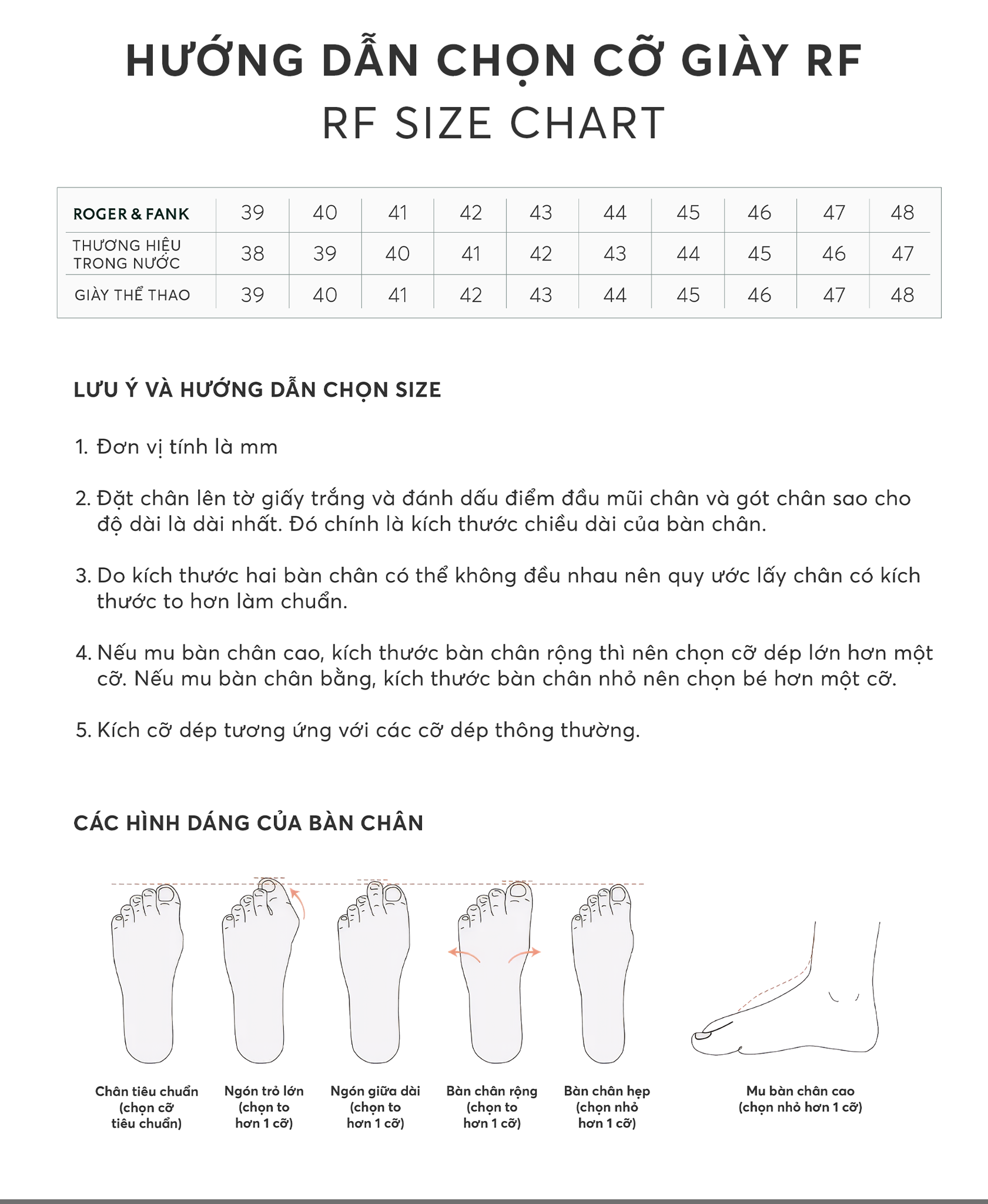 HƯỚNG DẪN CHỌN CỠ GIÀY RF
RF SIZE CHART

| ROGER & FANK | 39 | 40 | 41 | 42 | 43 | 44 | 45 | 46 | 47 | 48 |
|---|---|---|---|---|---|---|---|---|---|---|
| THƯƠNG HIỆU TRONG NƯỚC | 38 | 39 | 40 | 41 | 42 | 43 | 44 | 45 | 46 | 47 |
| GIÀY THỂ THAO | 39 | 40 | 41 | 42 | 43 | 44 | 45 | 46 | 47 | 48 |

LƯU Ý VÀ HƯỚNG DẪN CHỌN SIZE

1. Đơn vị tính là mm

2. Đặt chân lên tờ giấy trắng và đánh dấu điểm đầu mũi chân và gót chân sao cho độ dài là dài nhất. Đó chính là kích thước chiều dài của bàn chân.

3. Do kích thước hai bàn chân có thể không đều nhau nên quy ước lấy chân có kích thước to hơn làm chuẩn.

4. Nếu mu bàn chân cao, kích thước bàn chân rộng thì nên chọn cỡ dép lớn hơn một cỡ. Nếu mu bàn chân bằng, kích thước bàn chân nhỏ nên chọn bé hơn một cỡ.

5. Kích cỡ dép tương ứng với các cỡ dép thông thường.

CÁC HÌNH DÁNG CỦA BÀN CHÂN

Chân tiêu chuẩn (chọn cỡ tiêu chuẩn)

Ngón trỏ lớn (chọn to hơn 1 cỡ)

Ngón giữa dài (chọn to hơn 1 cỡ)

Bàn chân rộng (chọn to hơn 1 cỡ)

Bàn chân hẹp (chọn nhỏ hơn 1 cỡ)

Mu bàn chân cao (chọn nhỏ hơn 1 cỡ)