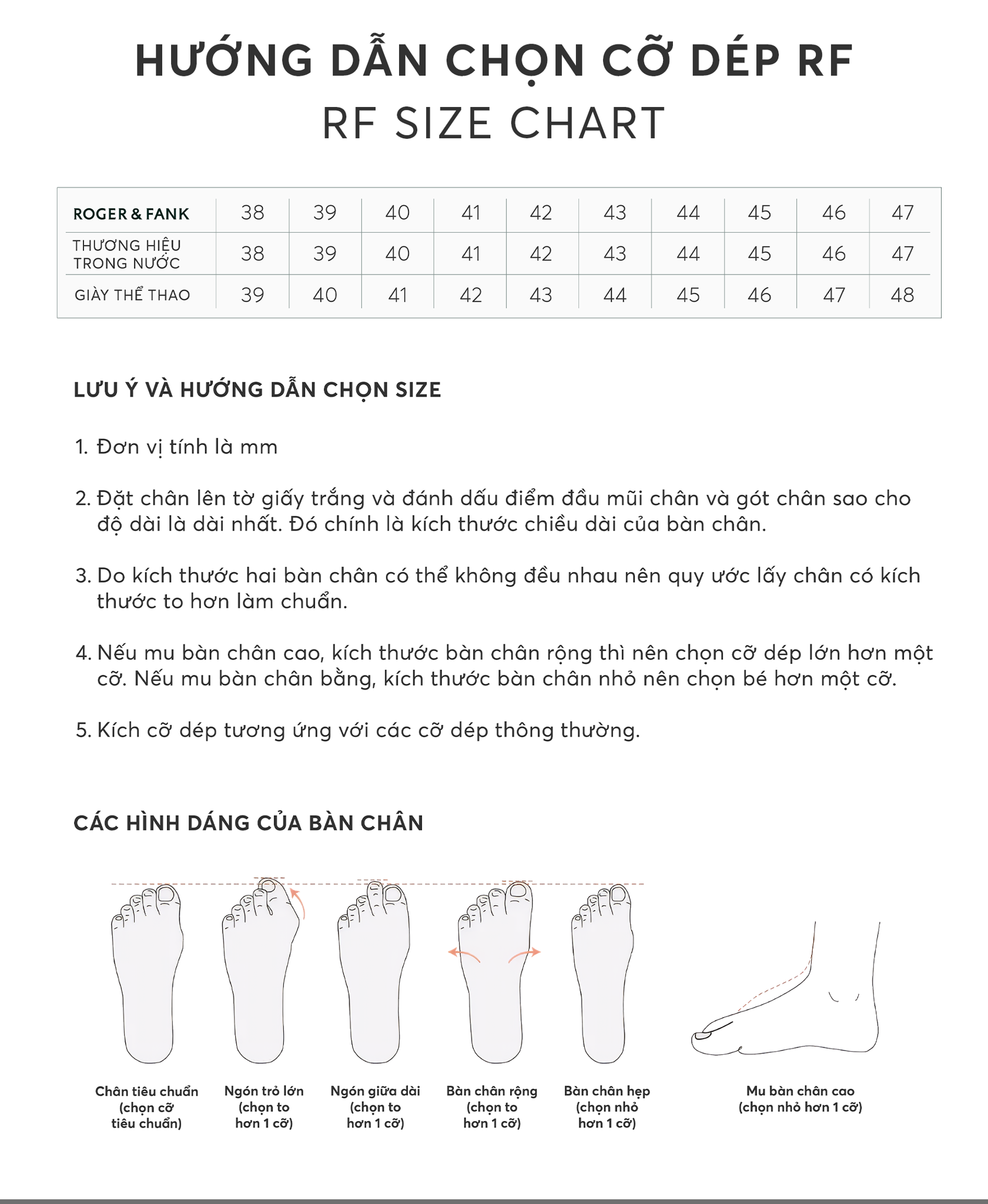 HƯỚNG DẪN CHỌN CỠ DÉP RF
RF SIZE CHART

| ROGER & FANK | 38 | 39 | 40 | 41 | 42 | 43 | 44 | 45 | 46 | 47 |
|---|---|---|---|---|---|---|---|---|---|---|
| THƯƠNG HIỆU TRONG NƯỚC | 38 | 39 | 40 | 41 | 42 | 43 | 44 | 45 | 46 | 47 |
| GIÀY THỂ THAO | 39 | 40 | 41 | 42 | 43 | 44 | 45 | 46 | 47 | 48 |

LƯU Ý VÀ HƯỚNG DẪN CHỌN SIZE

1. Đơn vị tính là mm

2. Đặt chân lên tờ giấy trắng và đánh dấu điểm đầu mũi chân và gót chân sao cho độ dài là dài nhất. Đó chính là kích thước chiều dài của bàn chân.

3. Do kích thước hai bàn chân có thể không đều nhau nên quy ước lấy chân có kích thước to hơn làm chuẩn.

4. Nếu mu bàn chân cao, kích thước bàn chân rộng thì nên chọn cỡ dép lớn hơn một cỡ. Nếu mu bàn chân bằng, kích thước bàn chân nhỏ nên chọn bé hơn một cỡ.

5. Kích cỡ dép tương ứng với các cỡ dép thông thường.

CÁC HÌNH DÁNG CỦA BÀN CHÂN

Chân tiêu chuẩn (chọn cỡ tiêu chuẩn)

Ngón trỏ lớn (chọn to hơn 1 cỡ)

Ngón giữa dài (chọn to hơn 1 cỡ)

Bàn chân rộng (chọn to hơn 1 cỡ)

Bàn chân hẹp (chọn nhỏ hơn 1 cỡ)

Mu bàn chân cao (chọn nhỏ hơn 1 cỡ)