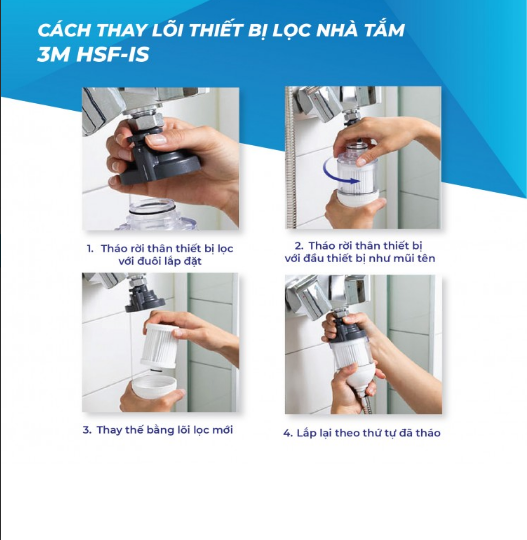 CÁCH THAY LÕI THIẾT BỊ LỌC NHÀ TẮM 3M HSF-IS

1. Tháo rời thân thiết bị lọc với đuôi lắp đặt

2. Tháo rời thân thiết bị với đầu thiết bị như mũi tên

3. Thay thế bằng lõi lọc mới

4. Lắp lại theo thứ tự đã tháo