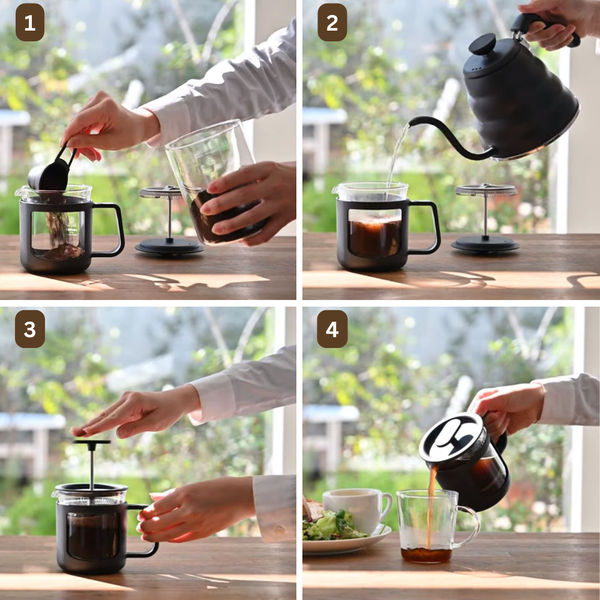 1

2

3

4