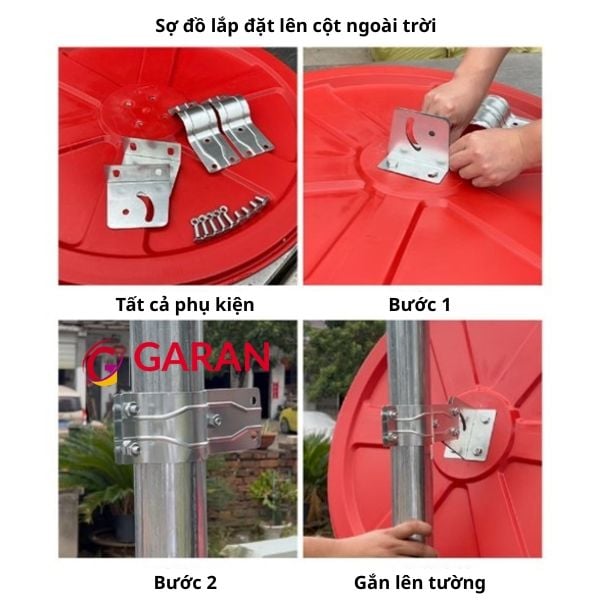 Sợ đồ lắp đặt lên cột ngoài trời

Tất cả phụ kiện

Bước 1

GARAN

Bước 2

Gắn lên tường