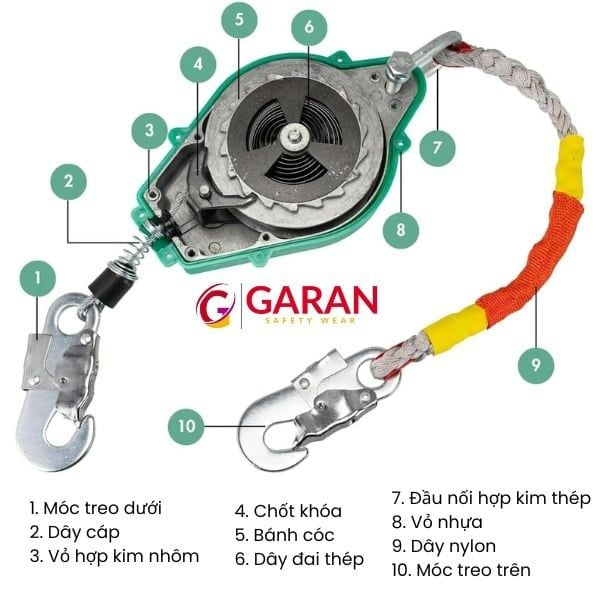 5
6
4
3
7
2
8
1
GARAN
SAFETY WEAR
9
10

1. Móc treo dưới
2. Dây cáp
3. Vỏ hợp kim nhôm

4. Chốt khóa
5. Bánh cóc
6. Dây đai thép

7. Đầu nối hợp kim thép
8. Vỏ nhựa
9. Dây nylon
10. Móc treo trên