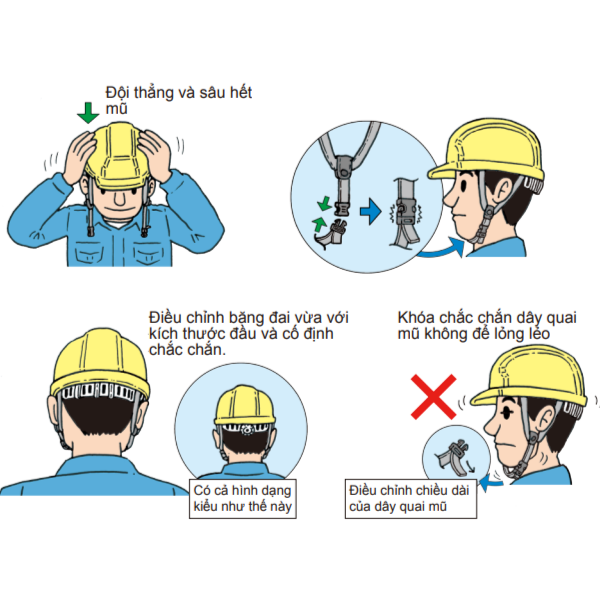 Đội thẳng và sâu hết mũ

Điều chỉnh băng đai vừa với kích thước đầu và cố định chắc chắn.

Có cả hình dạng kiểu như thế này

Khóa chắc chắn dây quai mũ không để lỏng lẻo

Điều chỉnh chiều dài của dây quai mũ