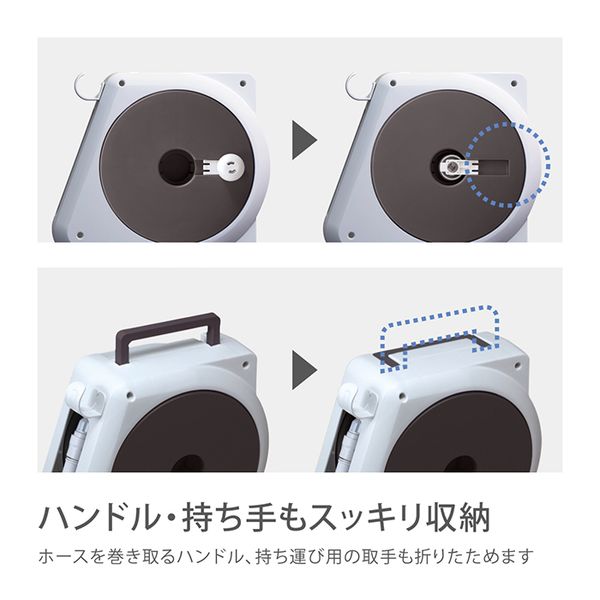 ハンドル・持ち手もスッキリ収納

ホースを巻き取るハンドル、持ち運び用の取手も折りたためます