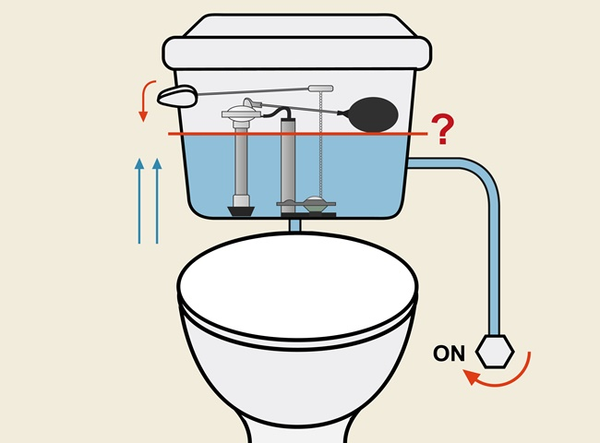 ?

ON