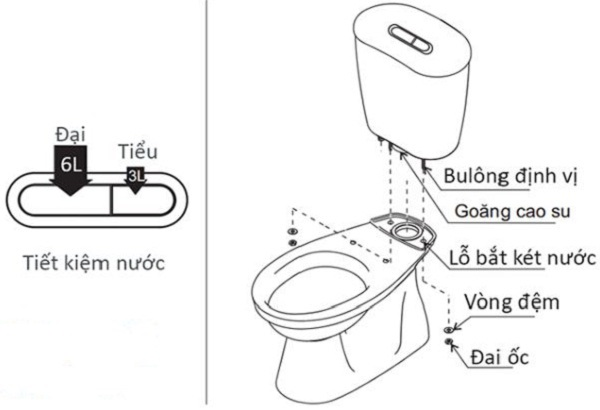 Đại
6L
Tiểu
3L

Tiết kiệm nước

Bulông định vị
Goăng cao su
Lỗ bắt két nước
Vòng đệm
Đai ốc