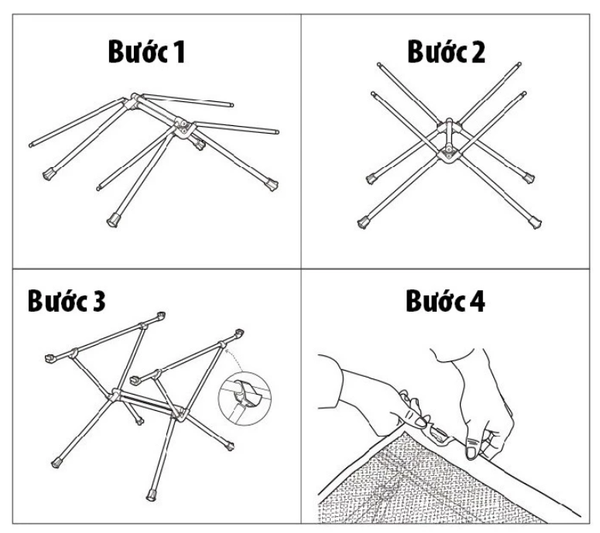 Bước 1

Bước 2

Bước 3

Bước 4