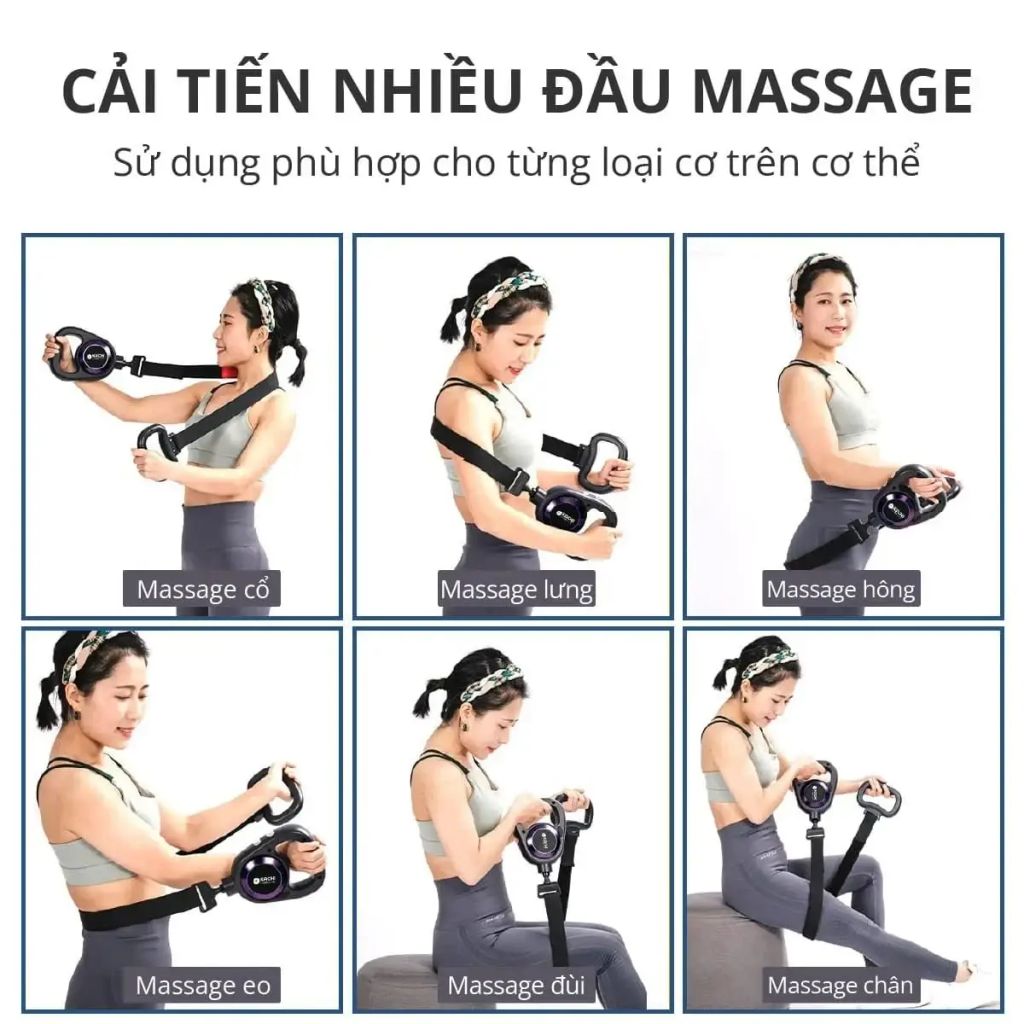 CẢI TIẾN NHIỀU ĐẦU MASSAGE
Sử dụng phù hợp cho từng loại cơ trên cơ thể

Massage cổ

Massage lưng

Massage hông

Massage eo

Massage đùi

Massage chân