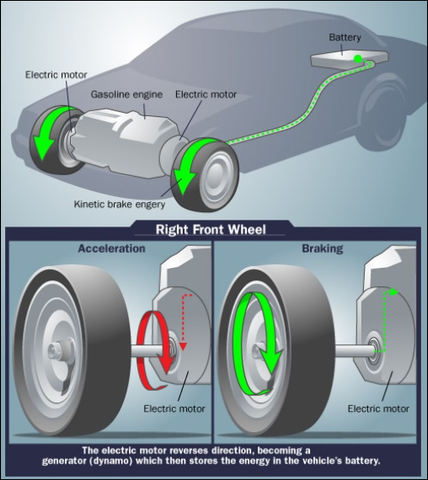 Battery

Electric motor

Gasoline engine

Electric motor

Kinetic brake engery

Right Front Wheel

Acceleration

Electric motor

Braking

Electric motor

The electric motor reverses direction, becoming a generator (dynamo) which then stores the energy in the vehicle's battery.