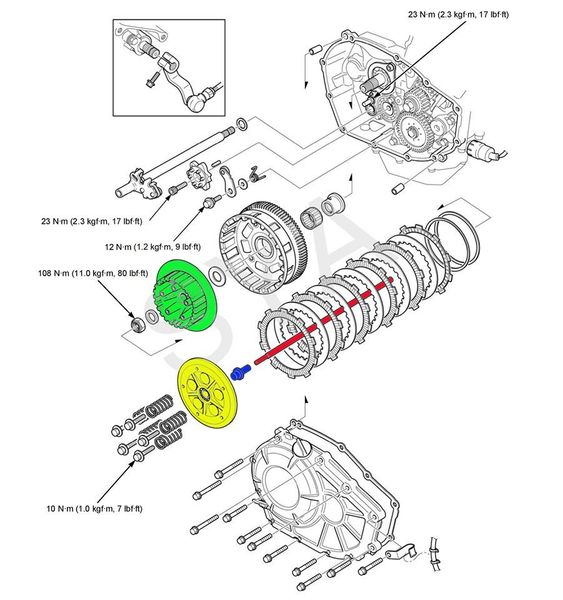 23 N·m (2.3 kgf·m, 17 lbf·ft)

23 N·m (2.3 kgf·m, 17 lbf·ft)

12 N·m (1.2 kgf·m, 9 lbf·ft)

108 N·m (11.0 kgf·m, 80 lbf·ft)

10 N·m (1.0 kgf·m, 7 lbf·ft)