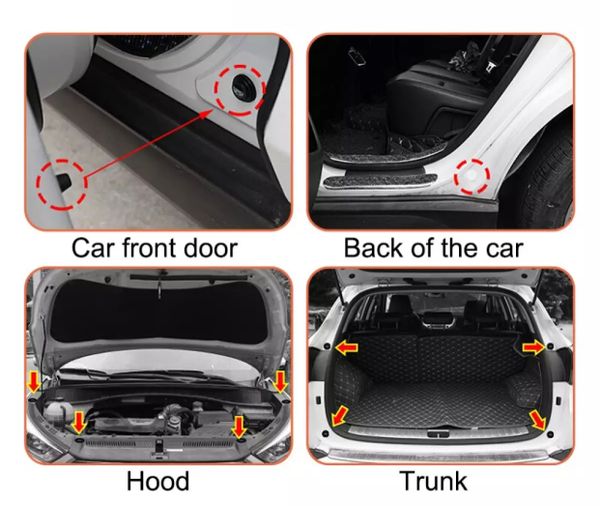 Car front door

Back of the car

Hood

Trunk