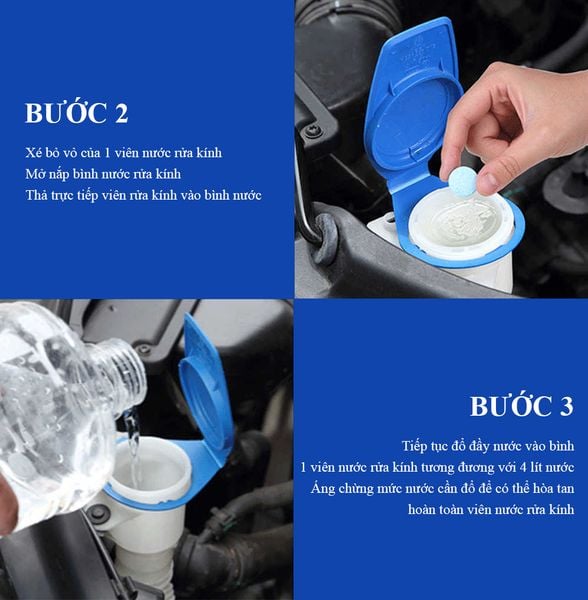 BƯỚC 2

Xé bỏ vỏ của 1 viên nước rửa kính
Mở nắp bình nước rửa kính
Thả trực tiếp viên rửa kính vào bình nước

BƯỚC 3

Tiếp tục đổ đầy nước vào bình
1 viên nước rửa kính tương đương với 4 lít nước
Áng chừng mức nước cần đổ để có thể hòa tan hoàn toàn viên nước rửa kính