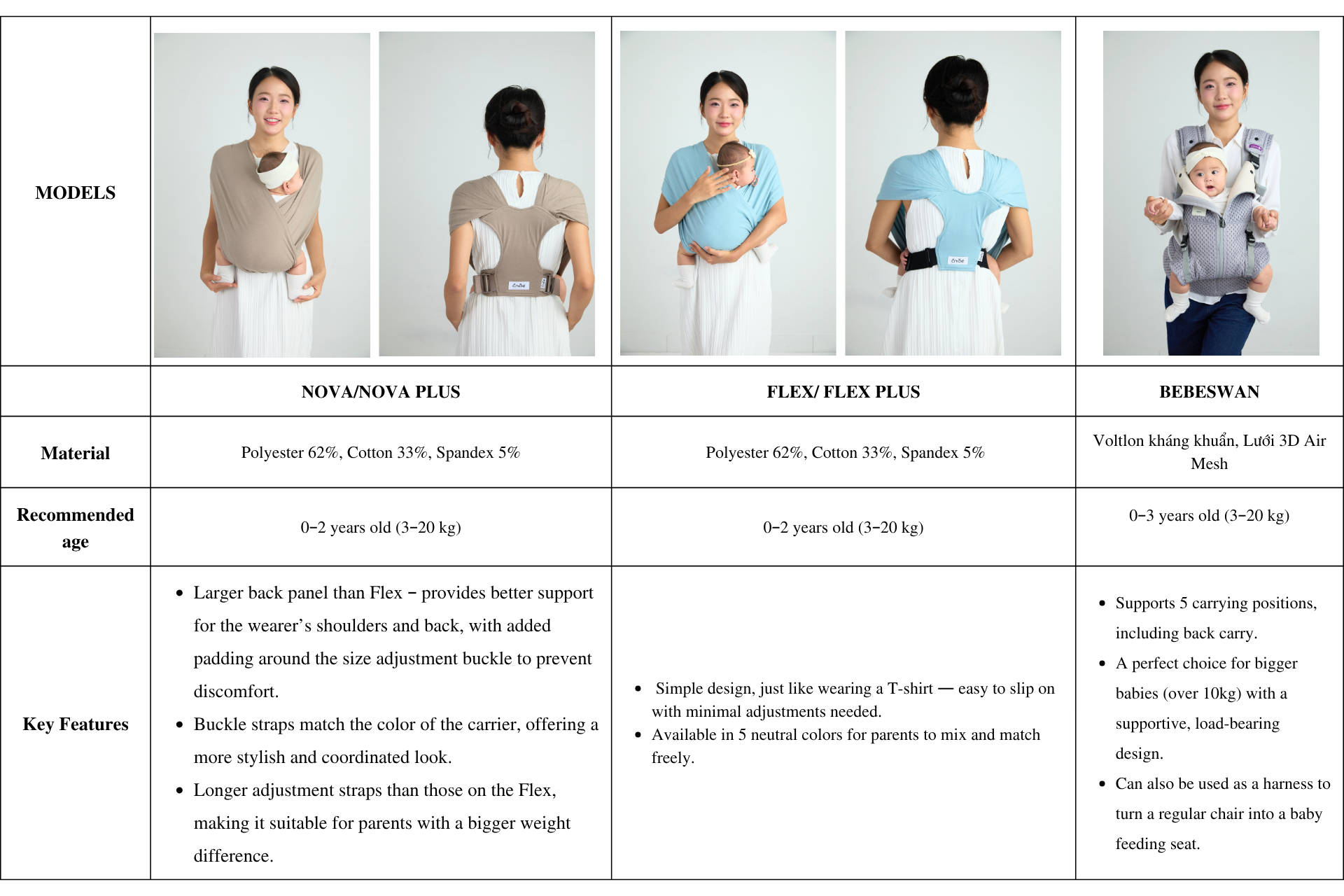 | MODELS | | | |
|---|---|---|---|
| | NOVA/NOVA PLUS | FLEX/ FLEX PLUS | BEBESWAN |
| Material | Polyester 62%, Cotton 33%, Spandex 5% | Polyester 62%, Cotton 33%, Spandex 5% | Voltlon kháng khuẩn, Lưới 3D Air Mesh |
| Recommended age | 0–2 years old (3–20 kg) | 0–2 years old (3–20 kg) | 0–3 years old (3–20 kg) |
| Key Features | • Larger back panel than Flex – provides better support for the wearer's shoulders and back, with added padding around the size adjustment buckle to prevent discomfort. • Buckle straps match the color of the carrier, offering a more stylish and coordinated look. • Longer adjustment straps than those on the Flex, making it suitable for parents with a bigger weight difference. | • Simple design, just like wearing a T-shirt — easy to slip on with minimal adjustments needed. • Available in 5 neutral colors for parents to mix and match freely. | • Supports 5 carrying positions, including back carry. • A perfect choice for bigger babies (over 10kg) with a supportive, load-bearing design. • Can also be used as a harness to turn a regular chair into a baby feeding seat. |