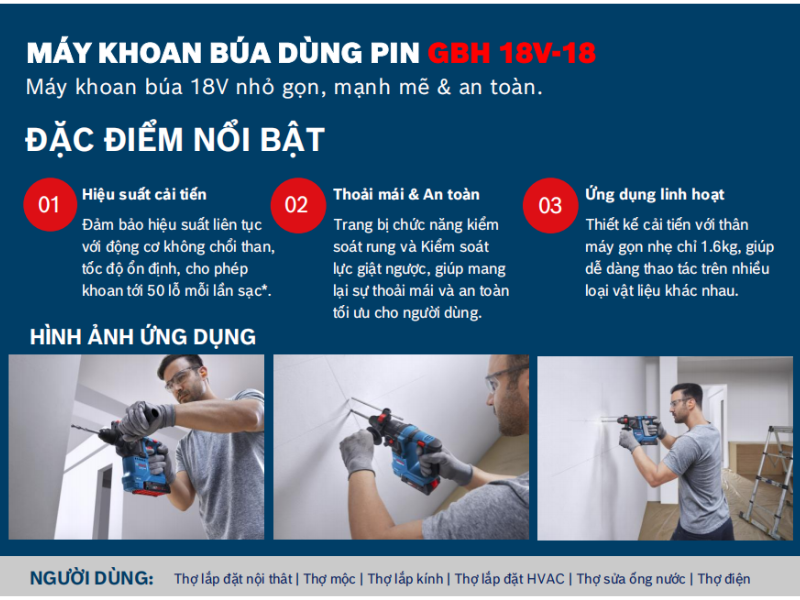 MÁY KHOAN BÚA DÙNG PIN GBH 18V-18
Máy khoan búa 18V nhỏ gọn, mạnh mẽ & an toàn.

ĐẶC ĐIỂM NỔI BẬT

01
Hiệu suất cải tiến
Đảm bảo hiệu suất liên tục với động cơ không chổi than, tốc độ ổn định, cho phép khoan tới 50 lỗ mỗi lần sạc*.

02
Thoải mái & An toàn
Trang bị chức năng kiểm soát rung và Kiểm soát lực giật ngược, giúp mang lại sự thoải mái và an toàn tối ưu cho người dùng.

03
Ứng dụng linh hoạt
Thiết kế cải tiến với thân máy gọn nhẹ chỉ 1.6kg, giúp dễ dàng thao tác trên nhiều loại vật liệu khác nhau.

HÌNH ẢNH ỨNG DỤNG

NGƯỜI DÙNG: Thợ lắp đặt nội thất | Thợ mộc | Thợ lắp kính | Thợ lắp đặt HVAC | Thợ sửa ống nước | Thợ điện