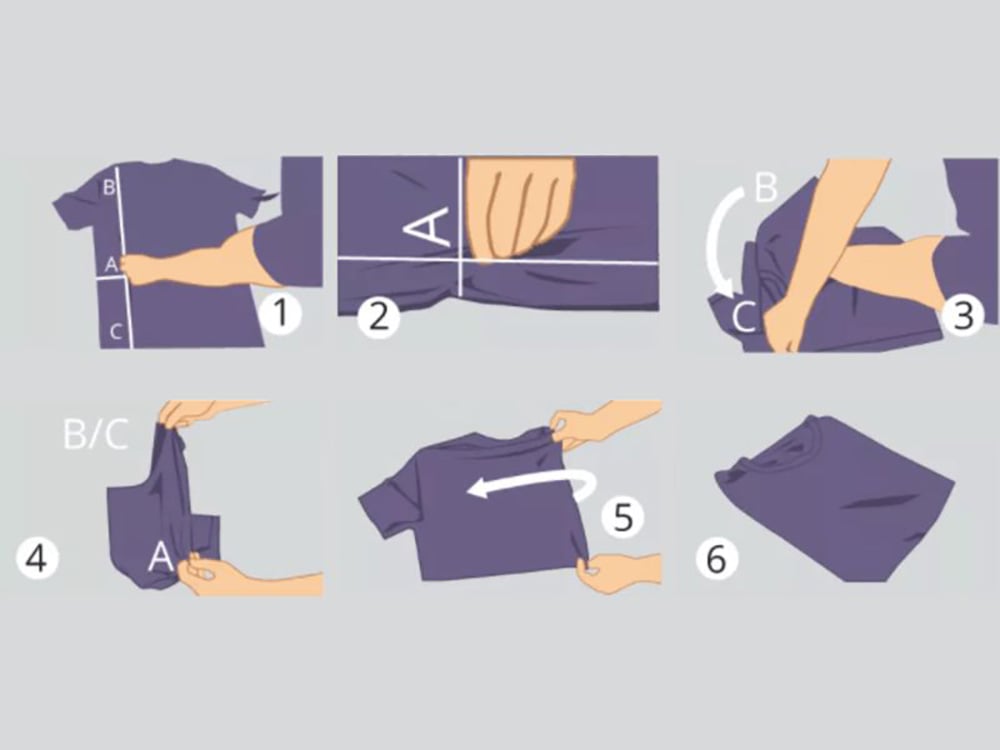 B
A
C
1
A
2
B
C
3
B/C
A
4
5
6