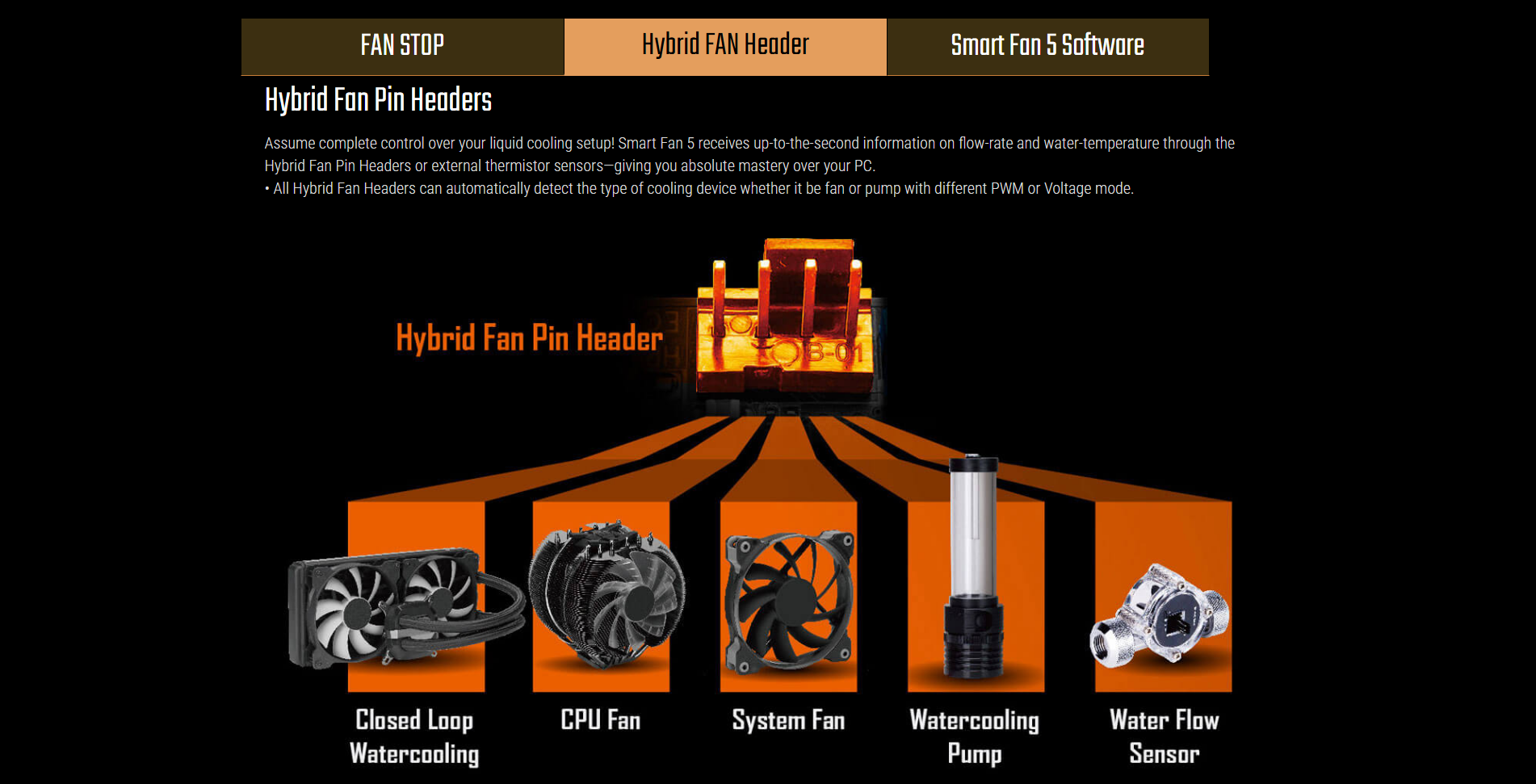 FAN STOP

Hybrid FAN Header

Smart Fan 5 Software

Hybrid Fan Pin Headers

Assume complete control over your liquid cooling setup! Smart Fan 5 receives up-to-the-second information on flow-rate and water-temperature through the Hybrid Fan Pin Headers or external thermistor sensors—giving you absolute mastery over your PC.
• All Hybrid Fan Headers can automatically detect the type of cooling device whether it be fan or pump with different PWM or Voltage mode.

Hybrid Fan Pin Header

B-01

Closed Loop Watercooling

CPU Fan

System Fan

Watercooling Pump

Water Flow Sensor