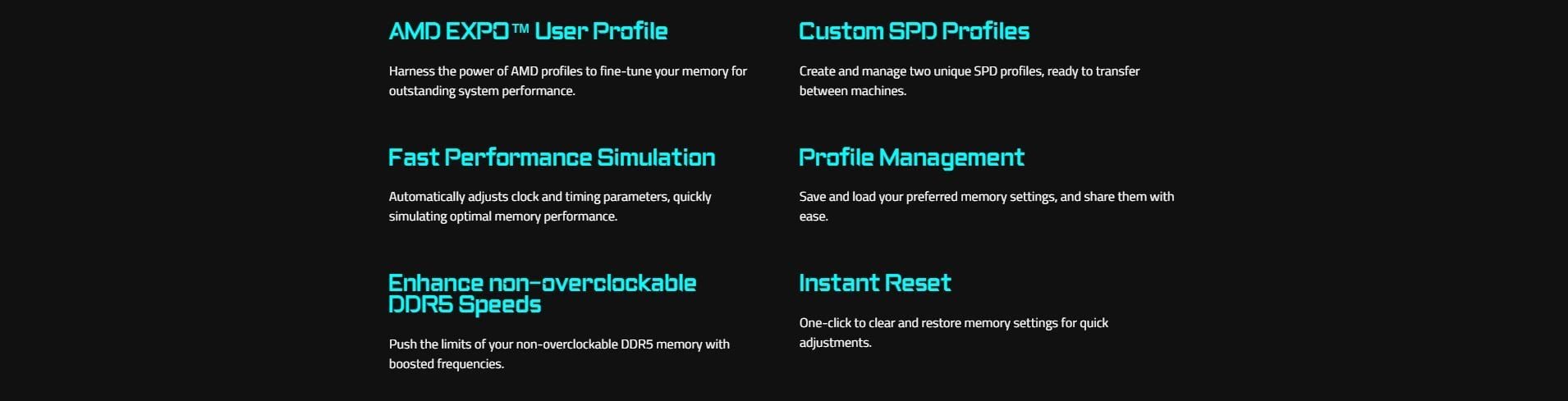 AMD EXPO™ User Profile

Harness the power of AMD profiles to fine-tune your memory for outstanding system performance.

Fast Performance Simulation

Automatically adjusts clock and timing parameters, quickly simulating optimal memory performance.

Enhance non-overclockable DDR5 Speeds

Push the limits of your non-overclockable DDR5 memory with boosted frequencies.

Custom SPD Profiles

Create and manage two unique SPD profiles, ready to transfer between machines.

Profile Management

Save and load your preferred memory settings, and share them with ease.

Instant Reset

One-click to clear and restore memory settings for quick adjustments.