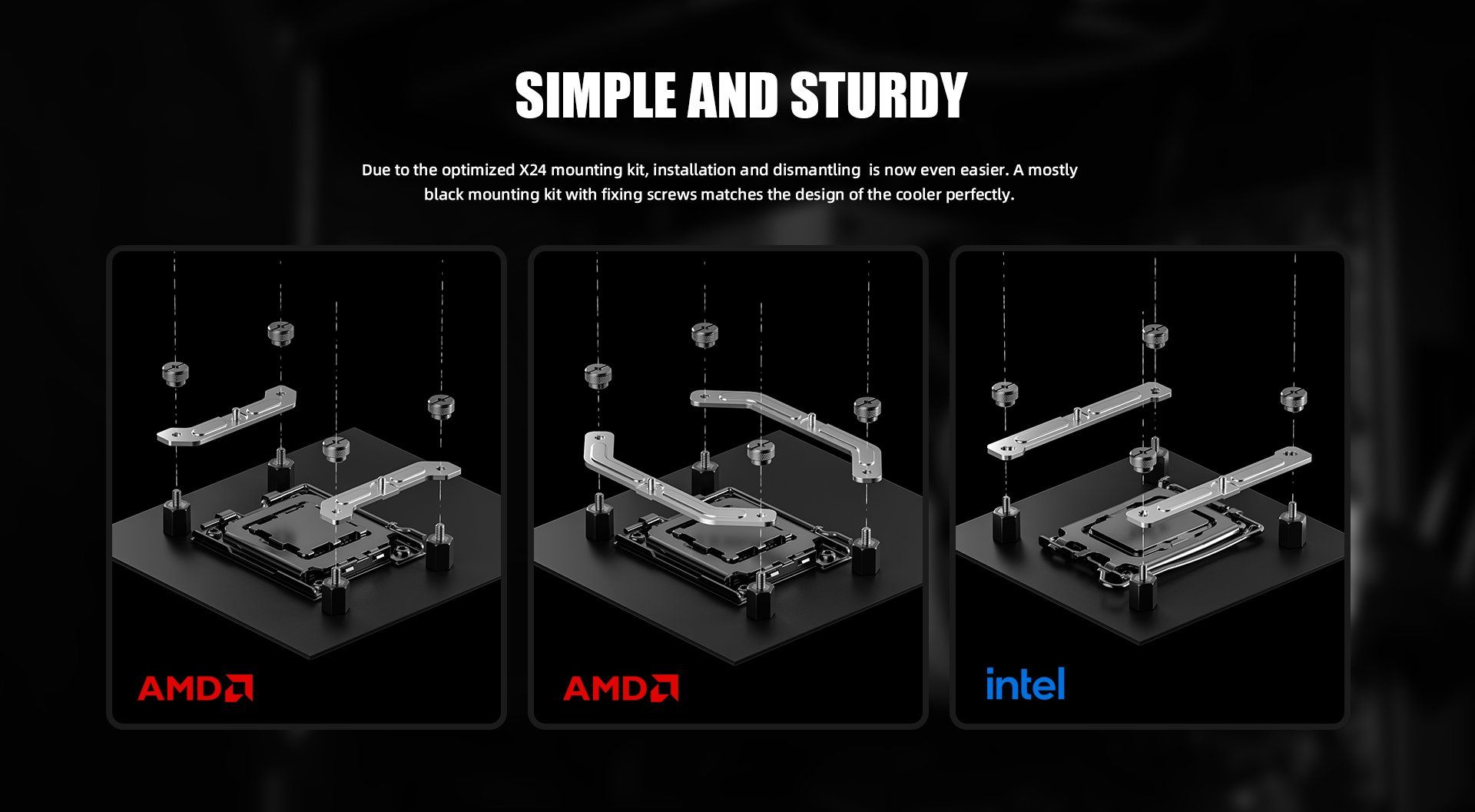 SIMPLE AND STURDY

Due to the optimized X24 mounting kit, installation and dismantling  is now even easier. A mostly black mounting kit with fixing screws matches the design of the cooler perfectly.

AMD

AMD

intel