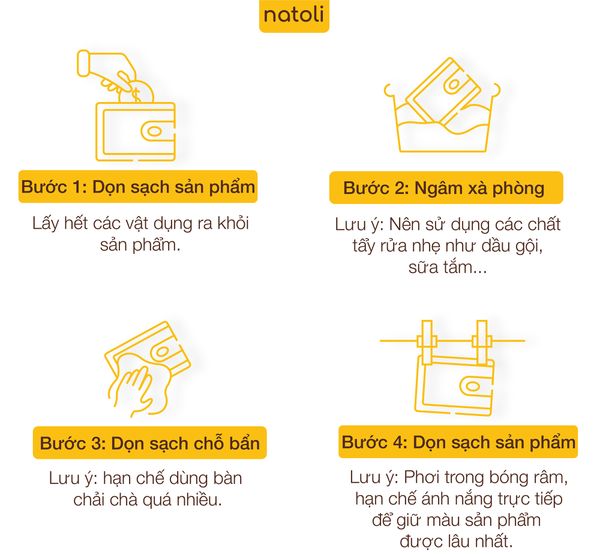 natoli

Bước 1: Dọn sạch sản phẩm

Lấy hết các vật dụng ra khỏi sản phẩm.

Bước 2: Ngâm xà phòng

Lưu ý: Nên sử dụng các chất tẩy rửa nhẹ như dầu gội, sữa tắm...

Bước 3: Dọn sạch chỗ bẩn

Lưu ý: hạn chế dùng bàn chải chà quá nhiều.

Bước 4: Dọn sạch sản phẩm

Lưu ý: Phơi trong bóng râm, hạn chế ánh nắng trực tiếp để giữ màu sản phẩm được lâu nhất.