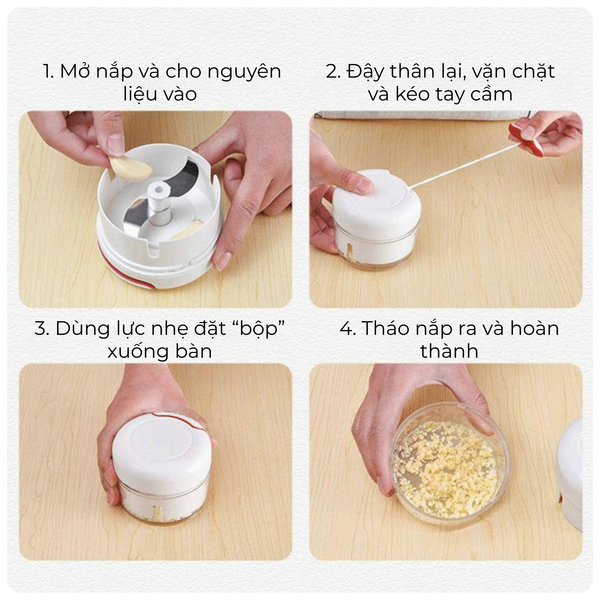 1. Mở nắp và cho nguyên liệu vào

2. Đậy thân lại, vặn chặt và kéo tay cầm

3. Dùng lực nhẹ đặt “bộp” xuống bàn

4. Tháo nắp ra và hoàn thành