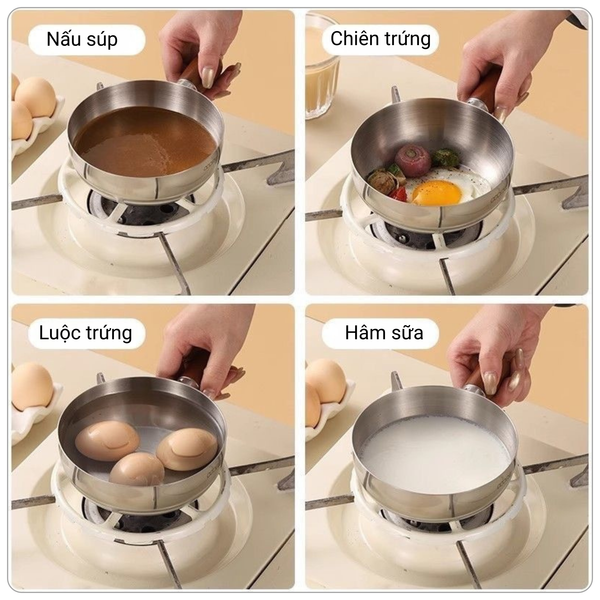 Nấu súp

Chiên trứng

Luộc trứng

Hâm sữa