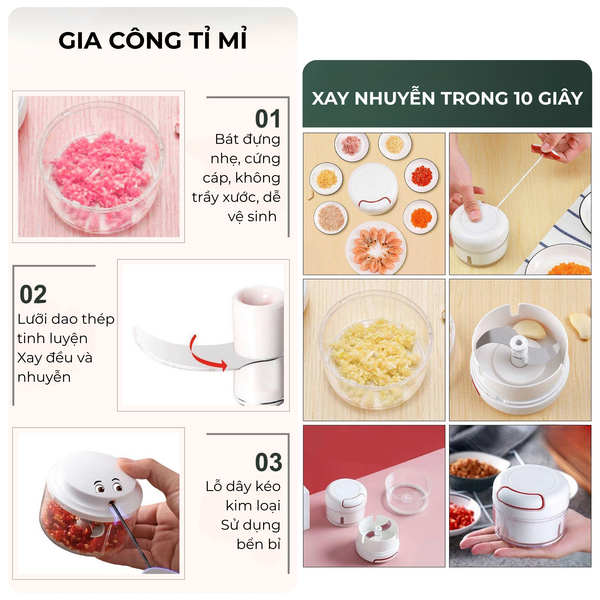 GIA CÔNG TỈ MỈ

01
Bát đựng nhẹ, cứng cáp, không trầy xước, dễ vệ sinh

02
Lưỡi dao thép tinh luyện Xay đều và nhuyễn

03
Lỗ dây kéo kim loại Sử dụng bền bỉ

XAY NHUYỄN TRONG 10 GIÂY