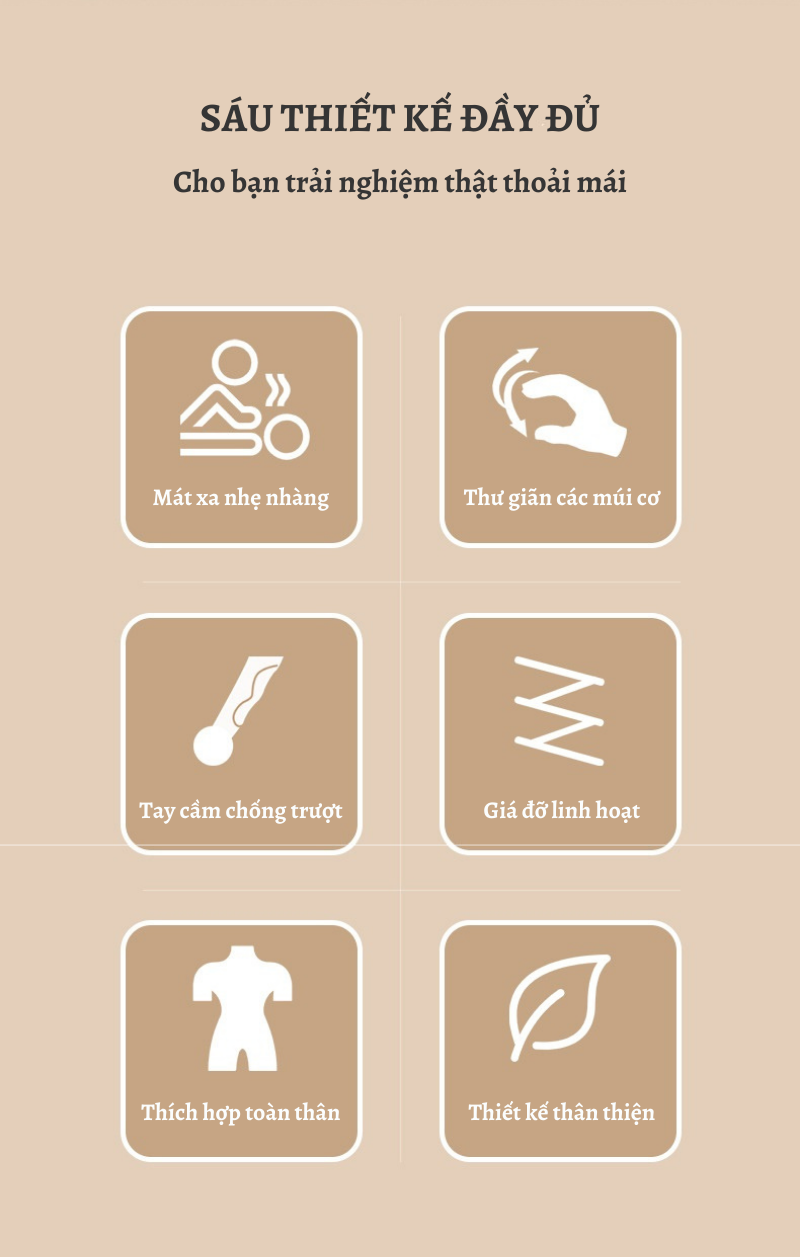 SÁU THIẾT KẾ ĐẦY ĐỦ

Cho bạn trải nghiệm thật thoải mái

Mát xa nhẹ nhàng

Thư giãn các múi cơ

Tay cầm chống trượt

Giá đỡ linh hoạt

Thích hợp toàn thân

Thiết kế thân thiện