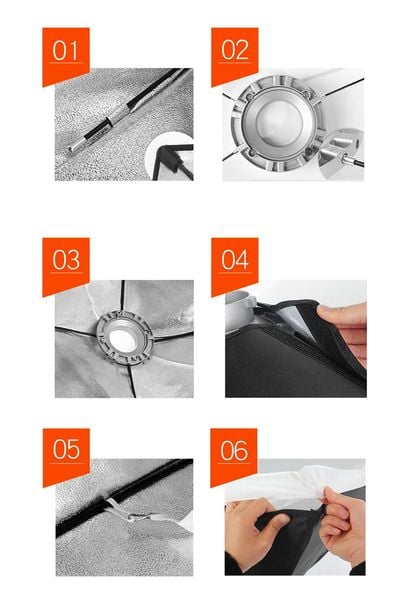 01

02

03

04

05

06