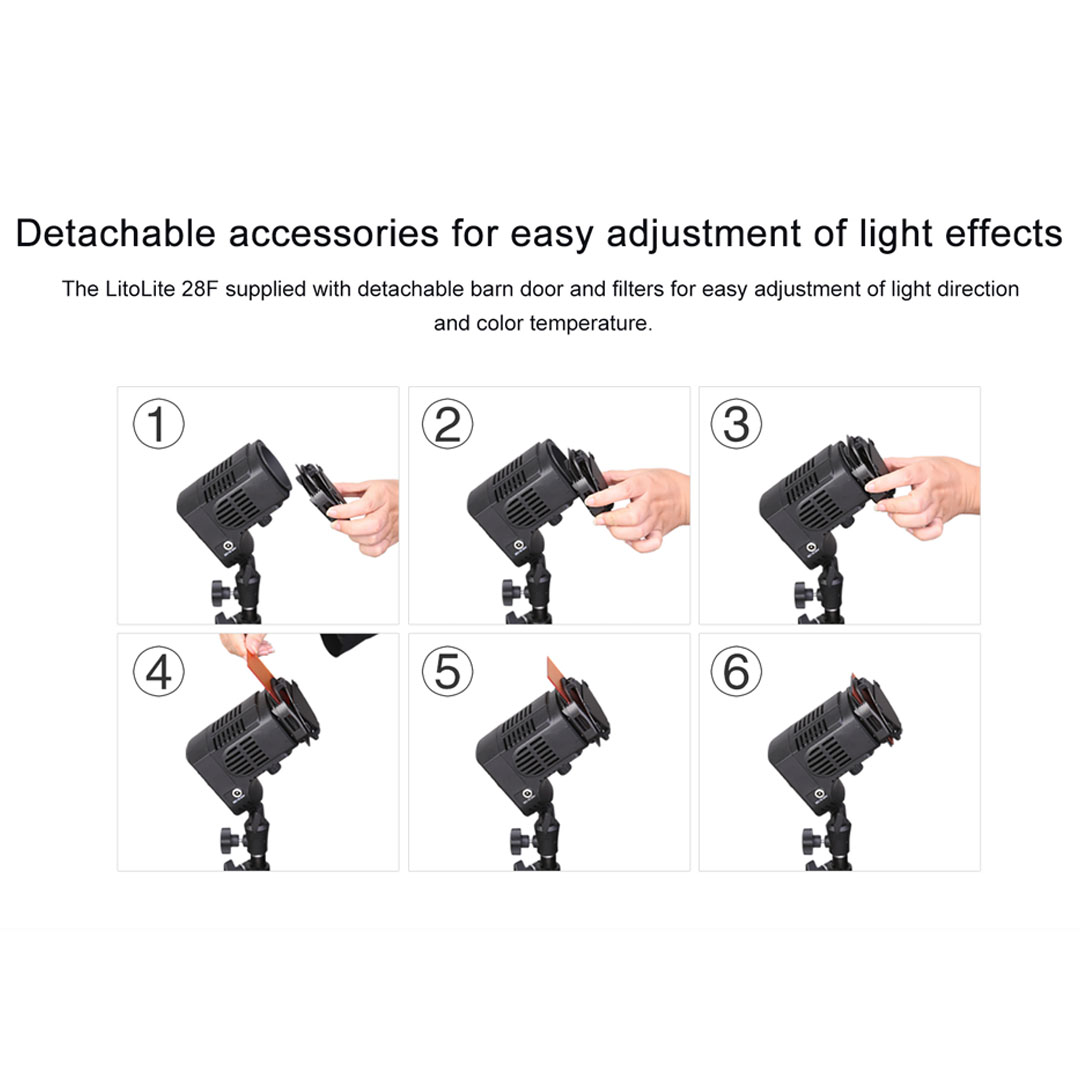 Detachable accessories for easy adjustment of light effects

The LitoLite 28F supplied with detachable barn door and filters for easy adjustment of light direction and color temperature.

①

②

③

④

⑤

⑥