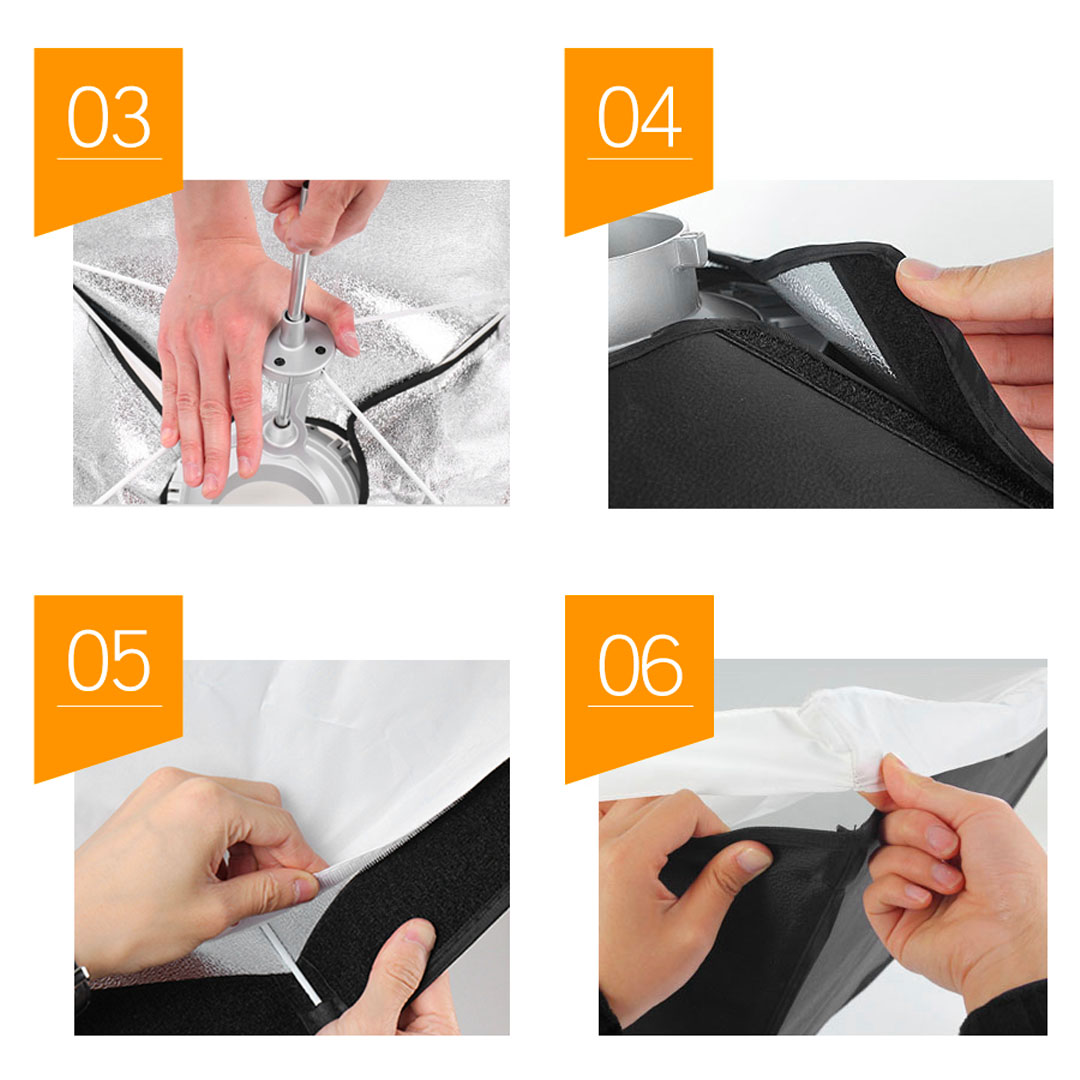 03

04

05

06