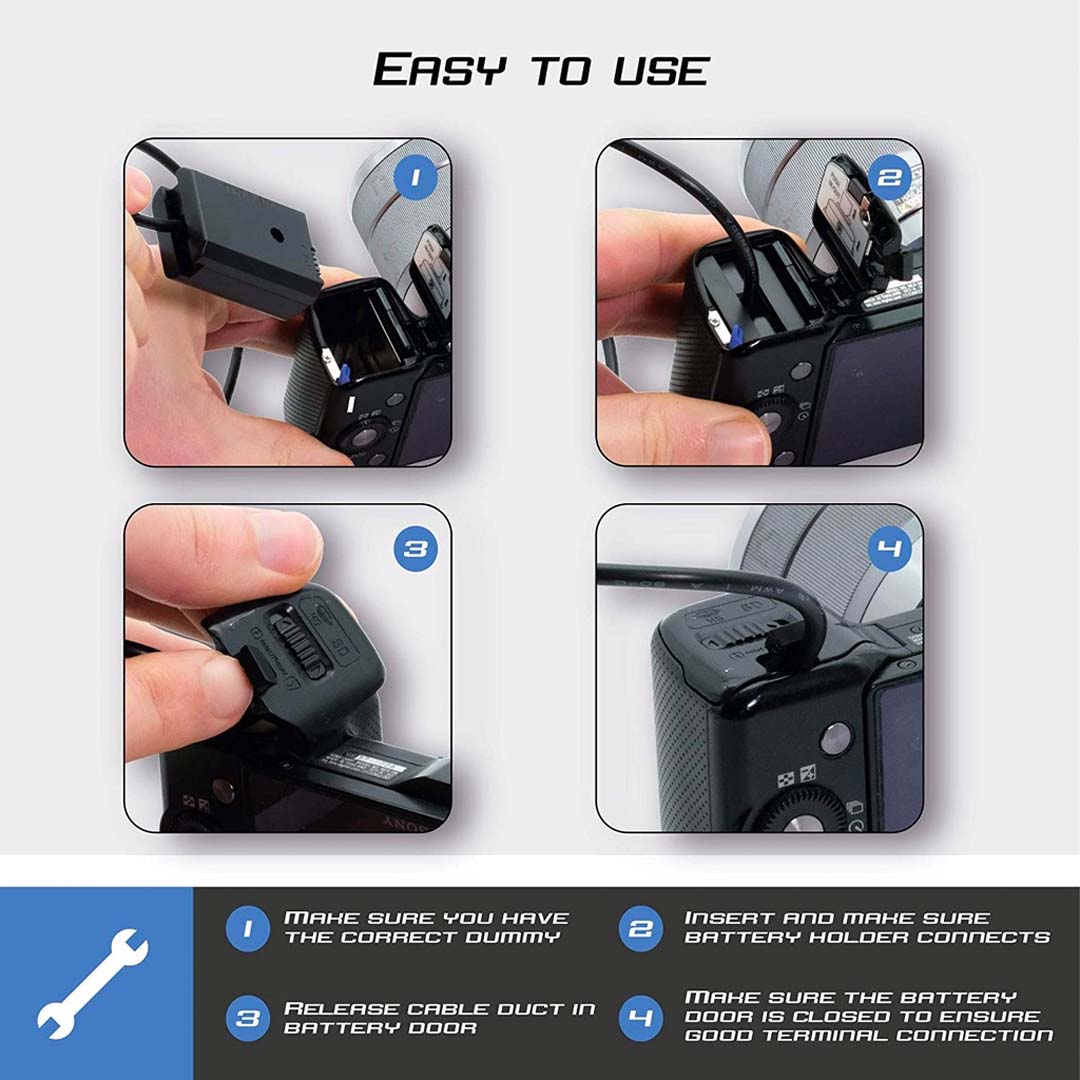 EASY TO USE

1

2

3

4

SONY

1 MAKE SURE YOU HAVE THE CORRECT DUMMY

2 INSERT AND MAKE SURE BATTERY HOLDER CONNECTS

3 RELEASE CABLE DUCT IN BATTERY DOOR

4 MAKE SURE THE BATTERY DOOR IS CLOSED TO ENSURE GOOD TERMINAL CONNECTION