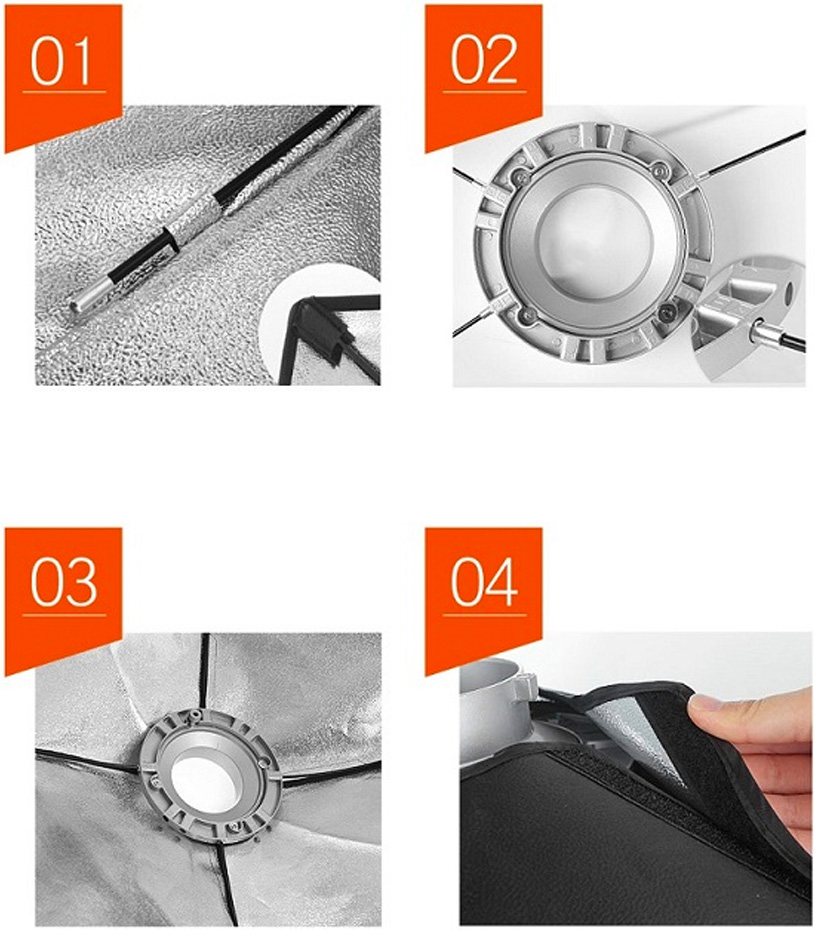 01

02

03

04