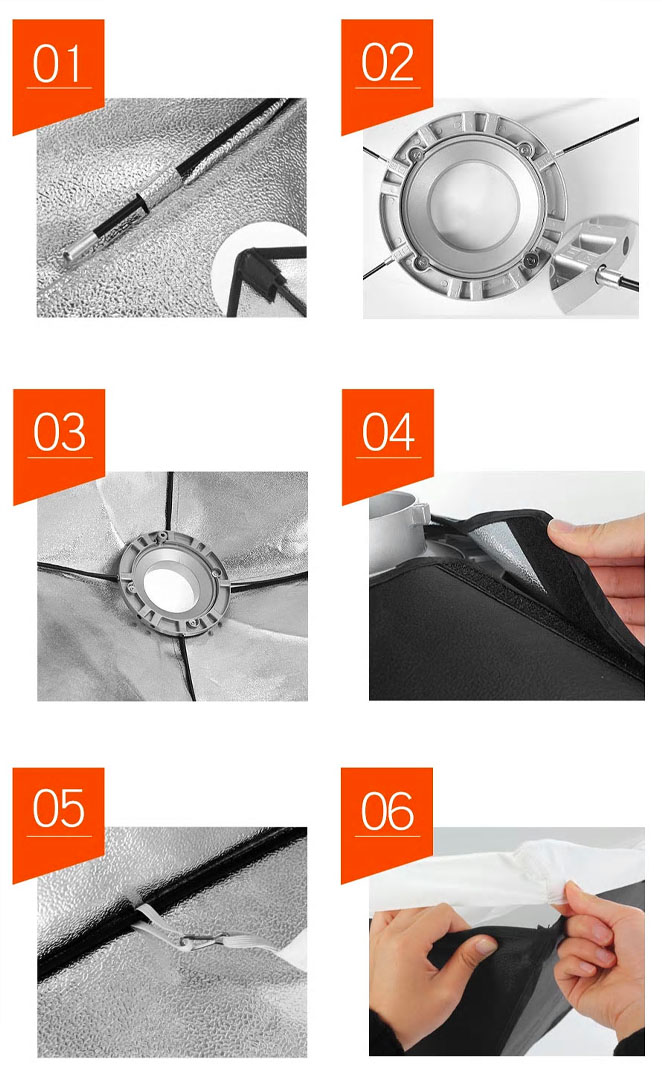 01

02

03

04

05

06