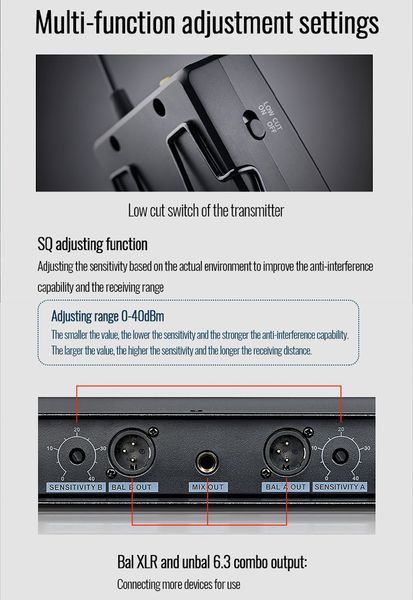 Multi-function adjustment settings

LOW CUT
ON OFF

Low cut switch of the transmitter

SQ adjusting function

Adjusting the sensitivity based on the actual environment to improve the anti-interference capability and the receiving range

Adjusting range 0-40dBm

The smaller the value, the lower the sensitivity and the stronger the anti-interference capability. The larger the value, the higher the sensitivity and the longer the receiving distance.

20
10 30
0 40
SENSITIVITY B
BAL B OUT
MIX OUT
BAL A OUT
20
10 30
0 40
SENSITIVITY A

Bal XLR and unbal 6.3 combo output:

Connecting more devices for use