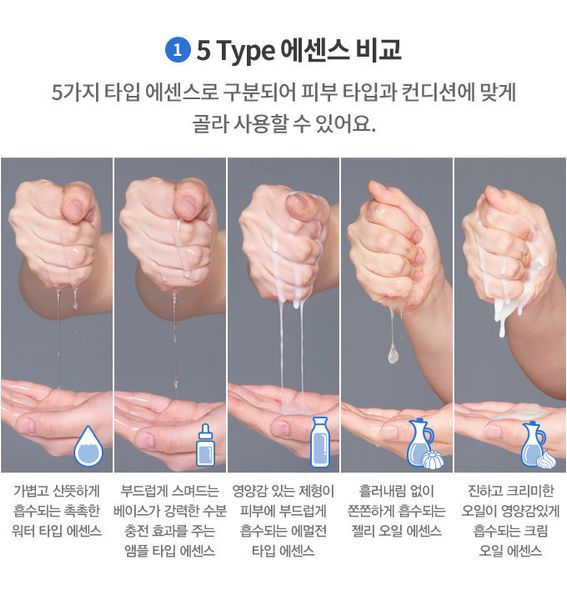 1 5 Type 에센스 비교

5가지 타입 에센스로 구분되어 피부 타입과 컨디션에 맞게 골라 사용할 수 있어요.

가볍고 산뜻하게 흡수되는 촉촉한 워터 타입 에센스

부드럽게 스며드는 베이스가 강력한 수분 충전 효과를 주는 앰플 타입 에센스

영양감 있는 제형이 피부에 부드럽게 흡수되는 에멀전 타입 에센스

흘러내림 없이 쫀쫀하게 흡수되는 젤리 오일 에센스

진하고 크리미한 오일이 영양감있게 흡수되는 크림 오일 에센스