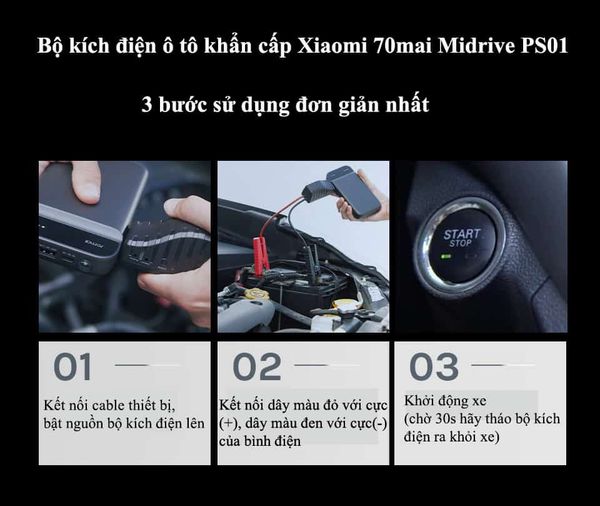 Bộ kích điện ô tô khẩn cấp Xiaomi 70mai Midrive PS01

3 bước sử dụng đơn giản nhất

START
STOP

01

Kết nối cable thiết bị, bật nguồn bộ kích điện lên

02

Kết nối dây màu đỏ với cực (+), dây màu đen với cực(-) của bình điện

03

Khởi động xe (chờ 30s hãy tháo bộ kích điện ra khỏi xe)