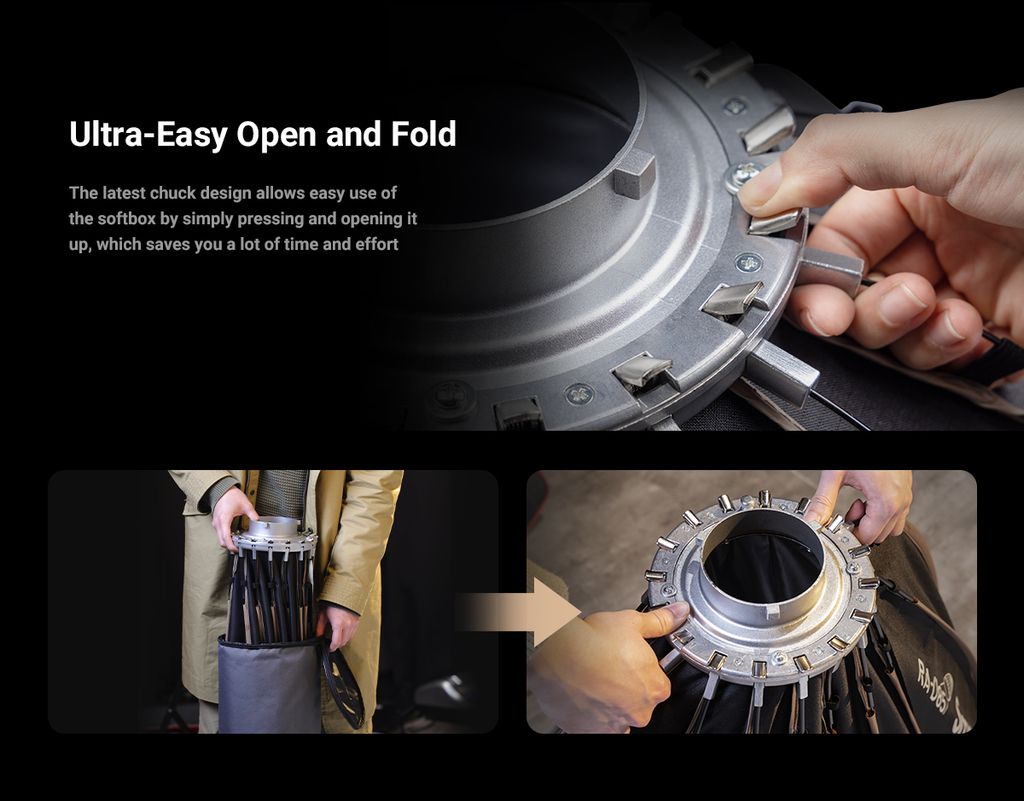 Ultra-Easy Open and Fold

The latest chuck design allows easy use of the softbox by simply pressing and opening it up, which saves you a lot of time and effort

RA-D85