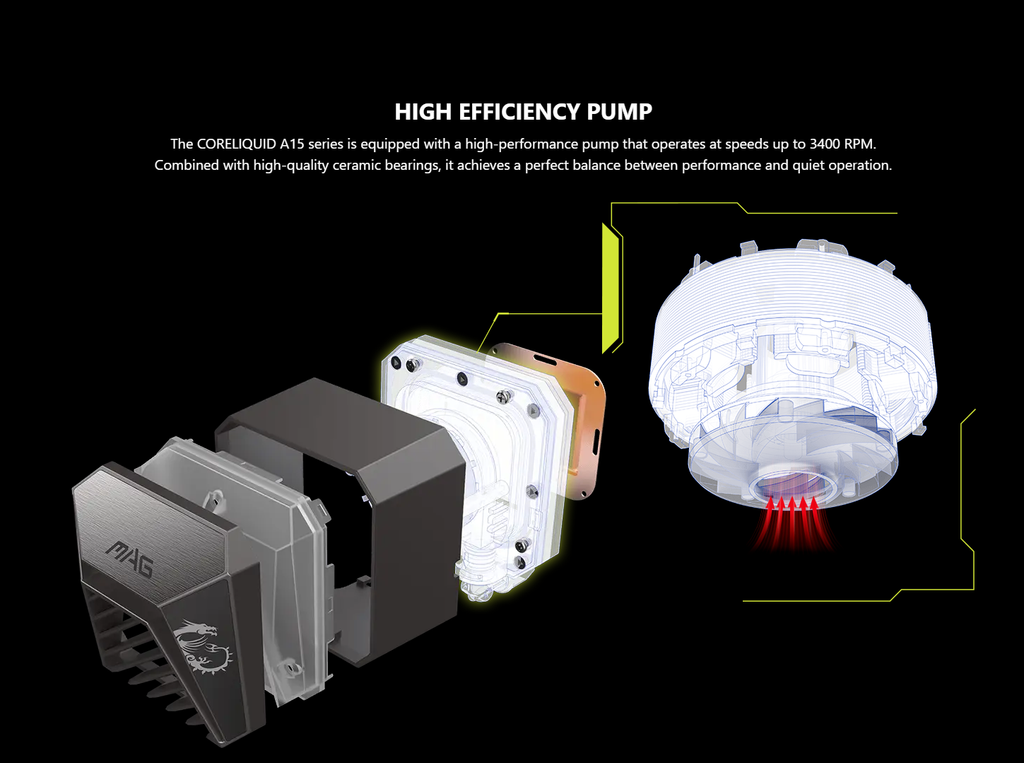 HIGH EFFICIENCY PUMP

The CORELIQUID A15 series is equipped with a high-performance pump that operates at speeds up to 3400 RPM. Combined with high-quality ceramic bearings, it achieves a perfect balance between performance and quiet operation.

MAG