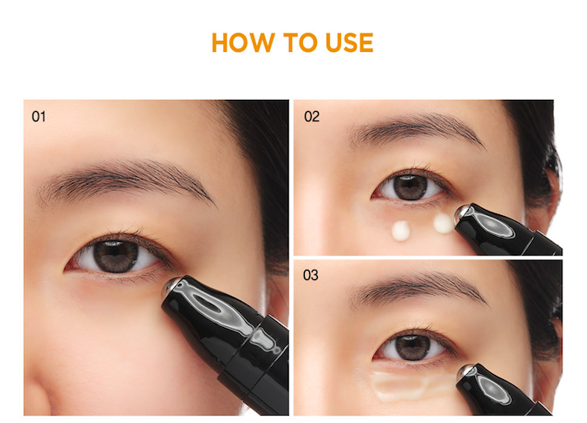 HOW TO USE

01

02

03