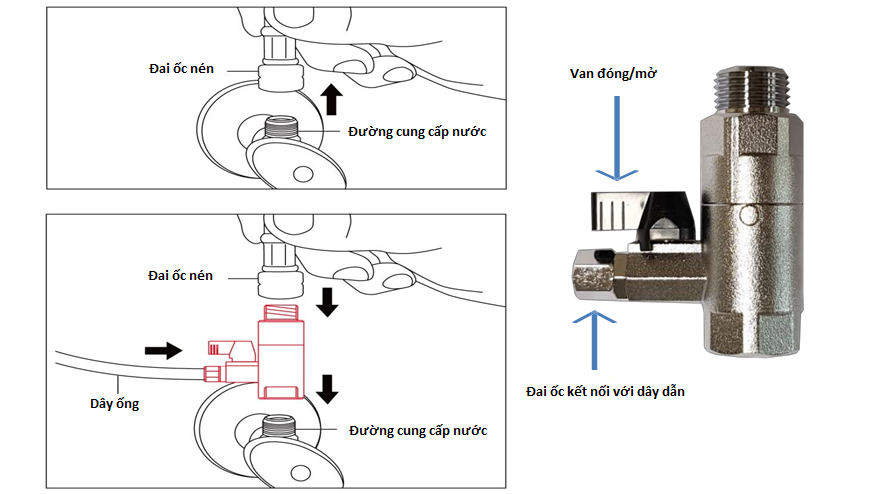 Đai ốc nén

Đường cung cấp nước

Đai ốc nén

Dây ống

Đường cung cấp nước

Van đóng/mở

Đai ốc kết nối với dây dẫn