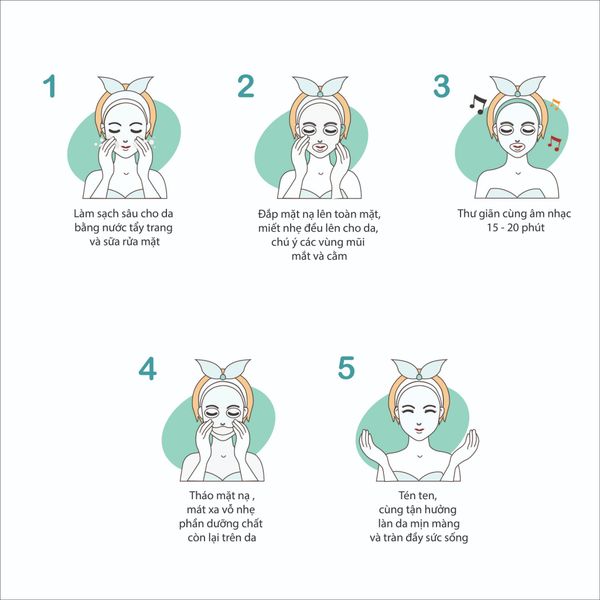 1

Làm sạch sâu cho da bằng nước tẩy trang và sữa rửa mặt

2

Đắp mặt nạ lên toàn mặt, miết nhẹ đều lên cho da, chú ý các vùng mũi mắt và cằm

3

Thư giãn cùng âm nhạc 15 - 20 phút

4

Tháo mặt nạ , mát xa vỗ nhẹ phần dưỡng chất còn lại trên da

5

Tén ten, cùng tận hưởng làn da mịn màng và tràn đầy sức sống