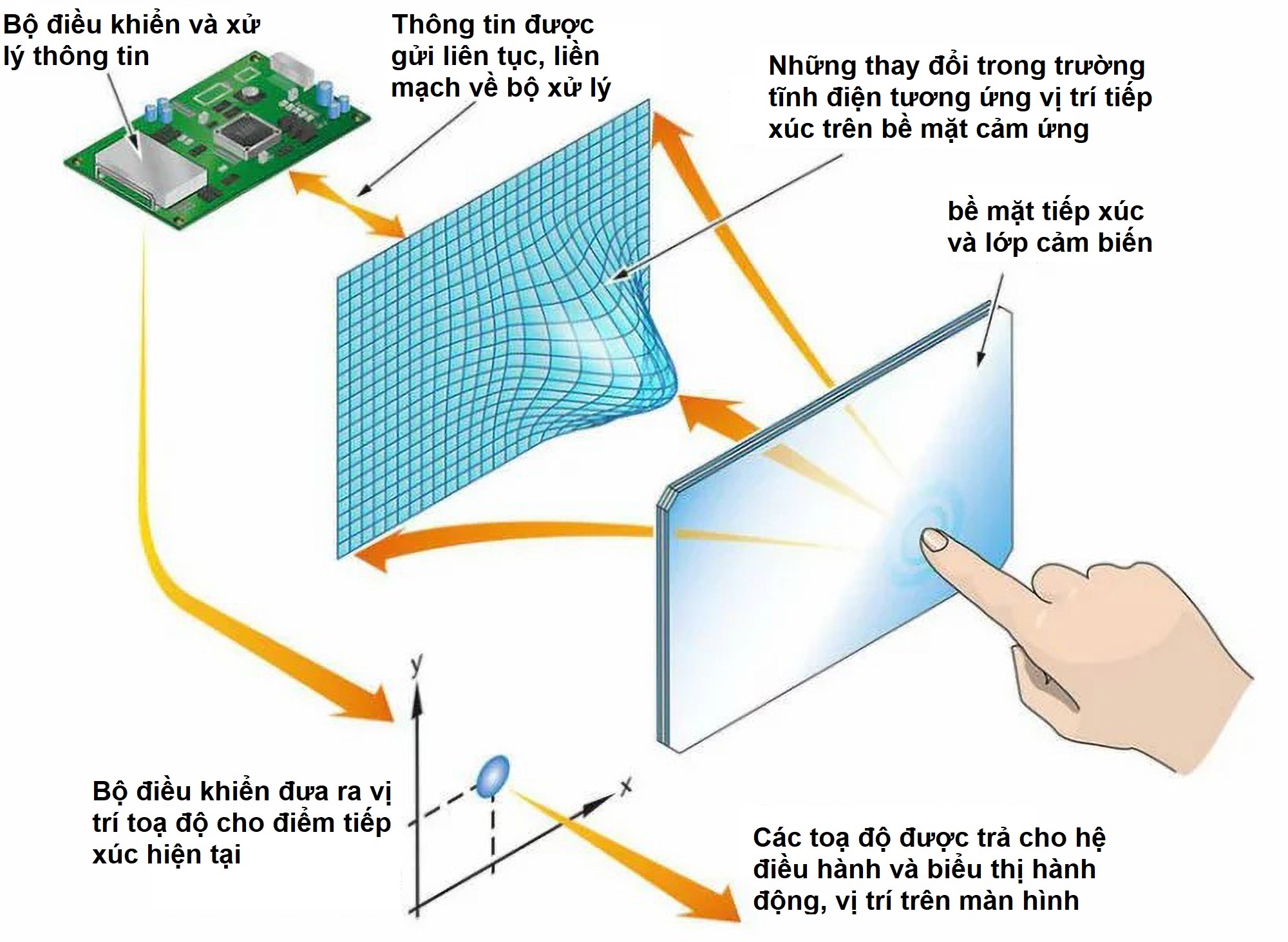 Bộ điều khiển và xử lý thông tin

Thông tin được gửi liên tục, liền mạch về bộ xử lý

Những thay đổi trong trường tĩnh điện tương ứng vị trí tiếp xúc trên bề mặt cảm ứng

bề mặt tiếp xúc và lớp cảm biến

y

x

Bộ điều khiển đưa ra vị trí toạ độ cho điểm tiếp xúc hiện tại

Các toạ độ được trả cho hệ điều hành và biểu thị hành động, vị trí trên màn hình